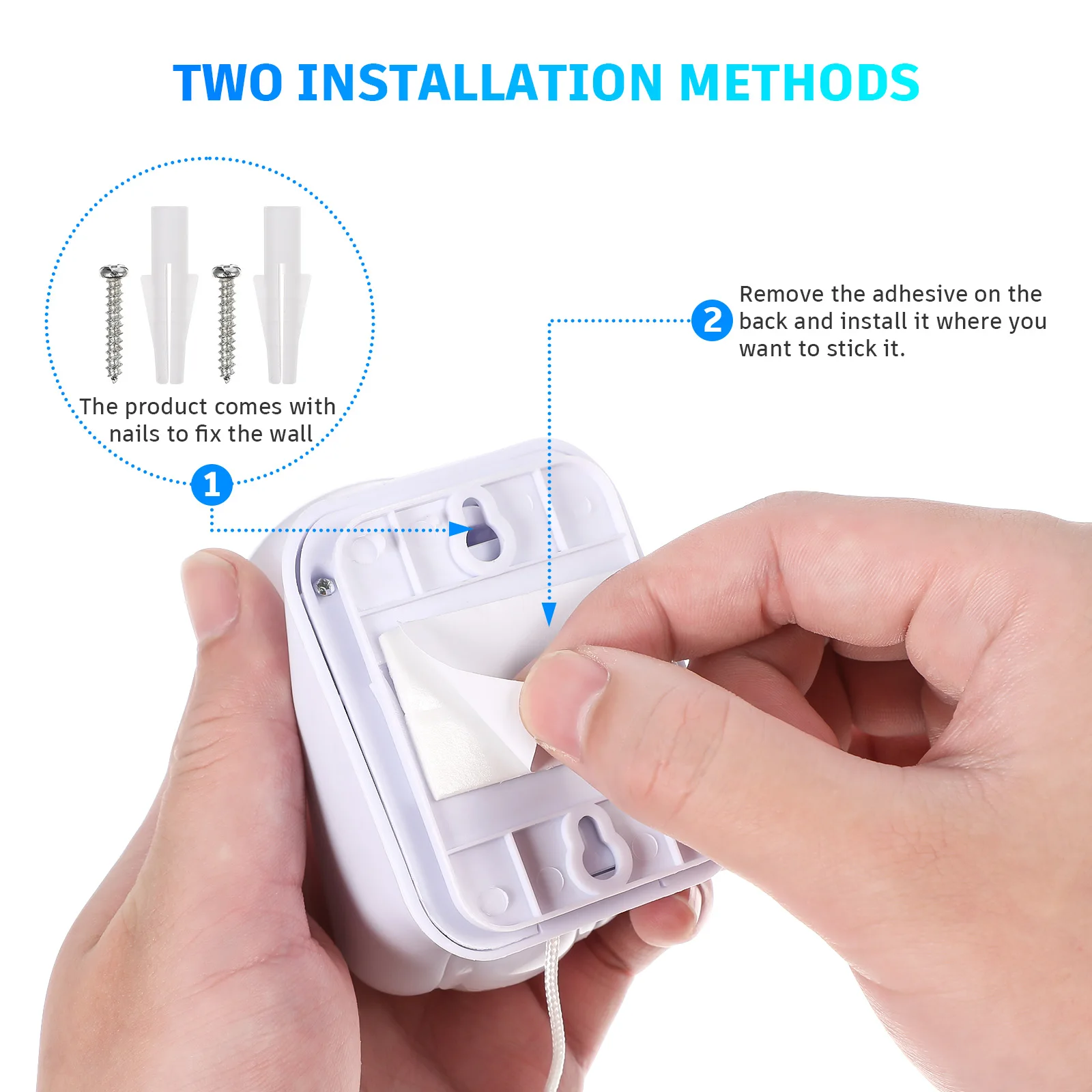 TWO INSTALLATION METHODS

The product comes with nails to fix the wall

1

2

Remove the adhesive on the back and install it where you want to stick it.