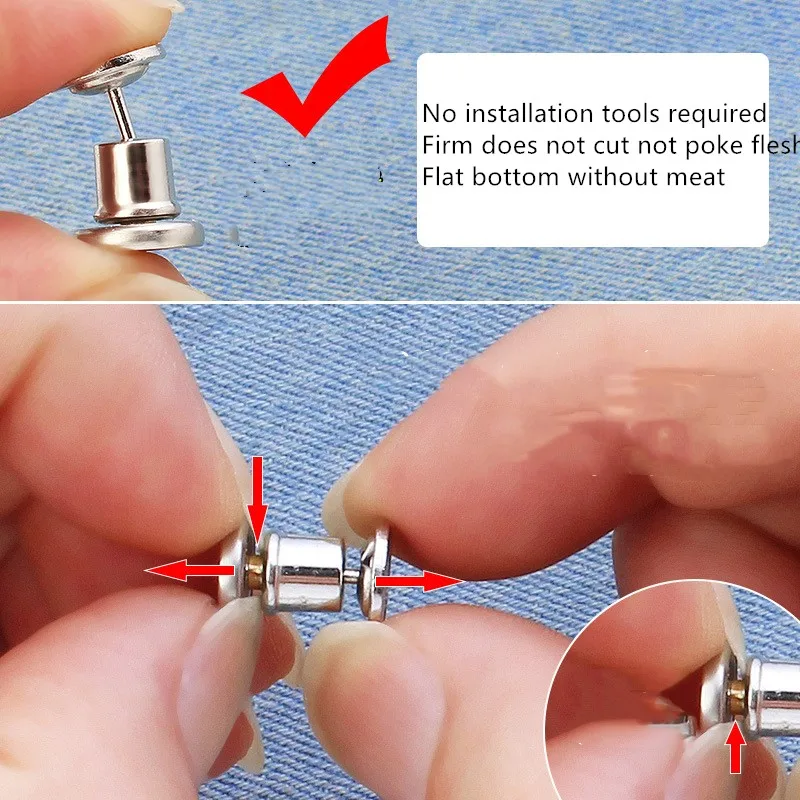 No installation tools required
Firm does not cut not poke flesh
Flat bottom without meat