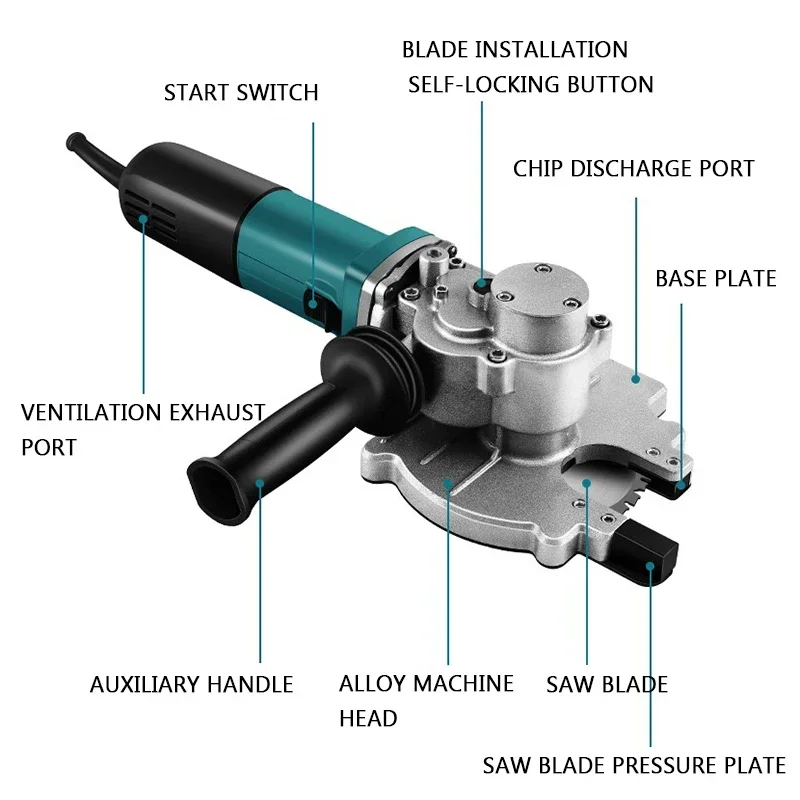 BLADE INSTALLATION SELF-LOCKING BUTTON

START SWITCH

CHIP DISCHARGE PORT

BASE PLATE

VENTILATION EXHAUST PORT

AUXILIARY HANDLE

ALLOY MACHINE HEAD

SAW BLADE

SAW BLADE PRESSURE PLATE