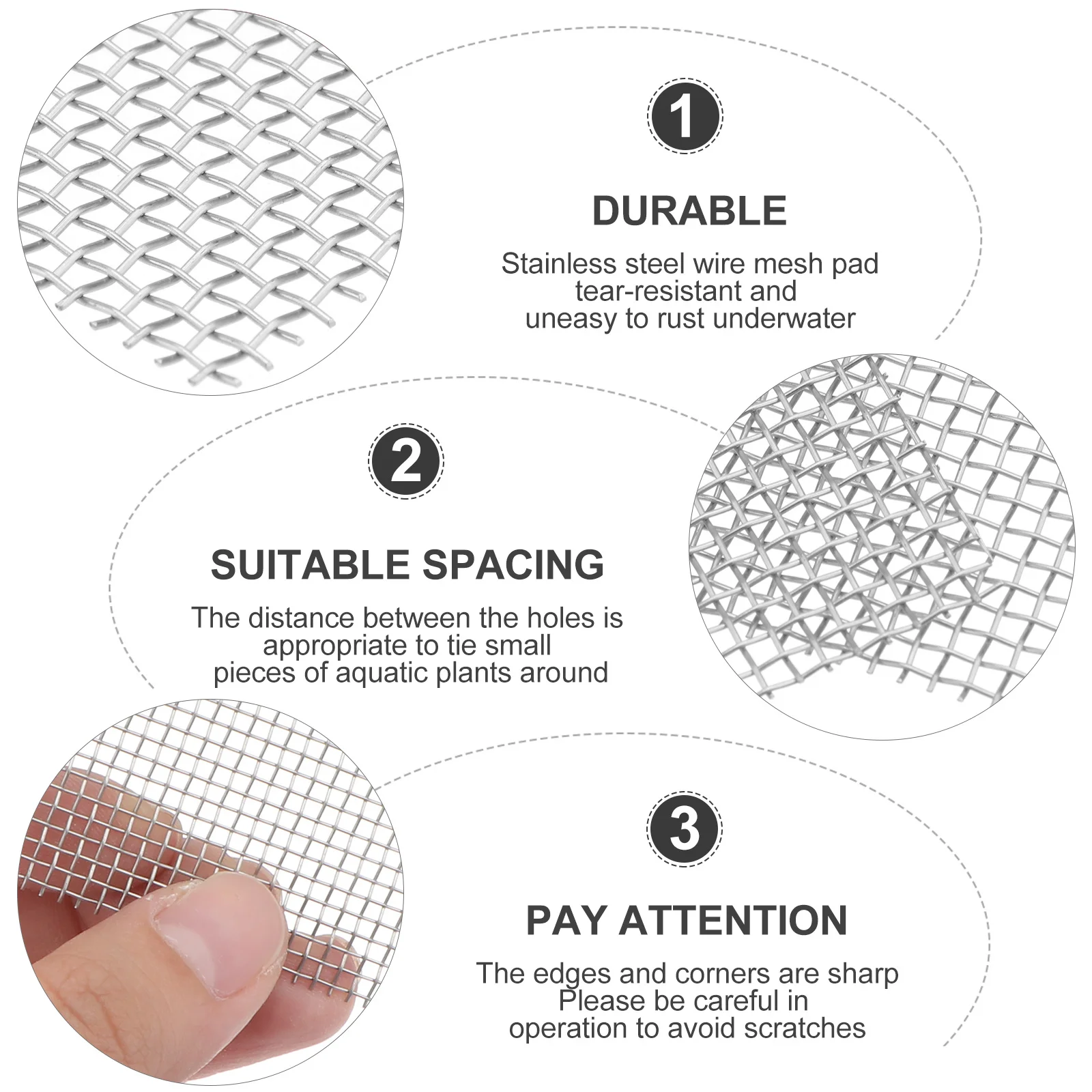 1

DURABLE

Stainless steel wire mesh pad tear-resistant and uneasy to rust underwater

2

SUITABLE SPACING

The distance between the holes is appropriate to tie small pieces of aquatic plants around

3

PAY ATTENTION

The edges and corners are sharp Please be careful in operation to avoid scratches