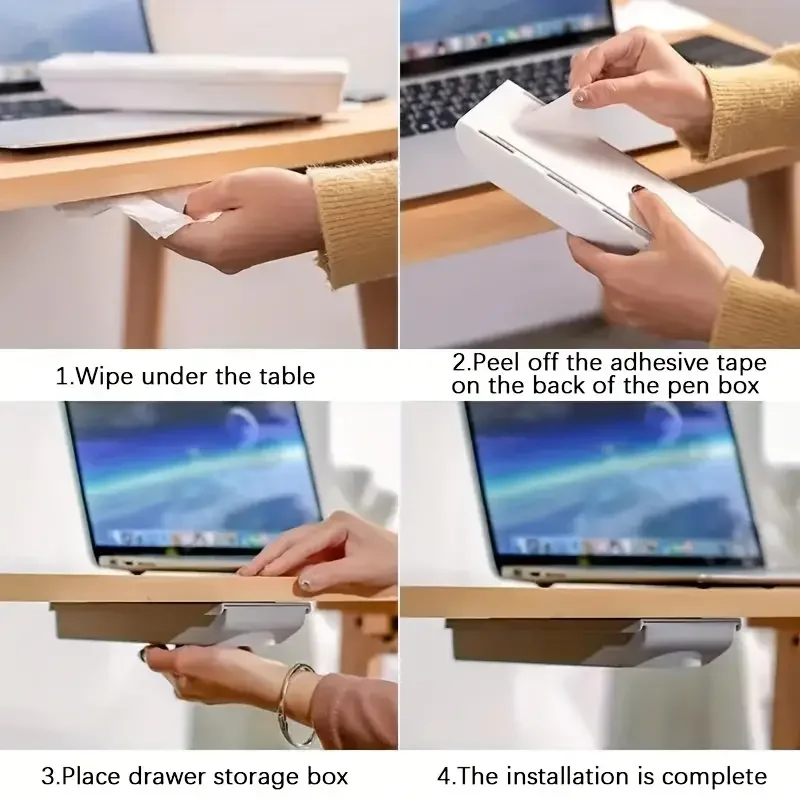 1.Wipe under the table

2.Peel off the adhesive tape on the back of the pen box

3.Place drawer storage box

4.The installation is complete