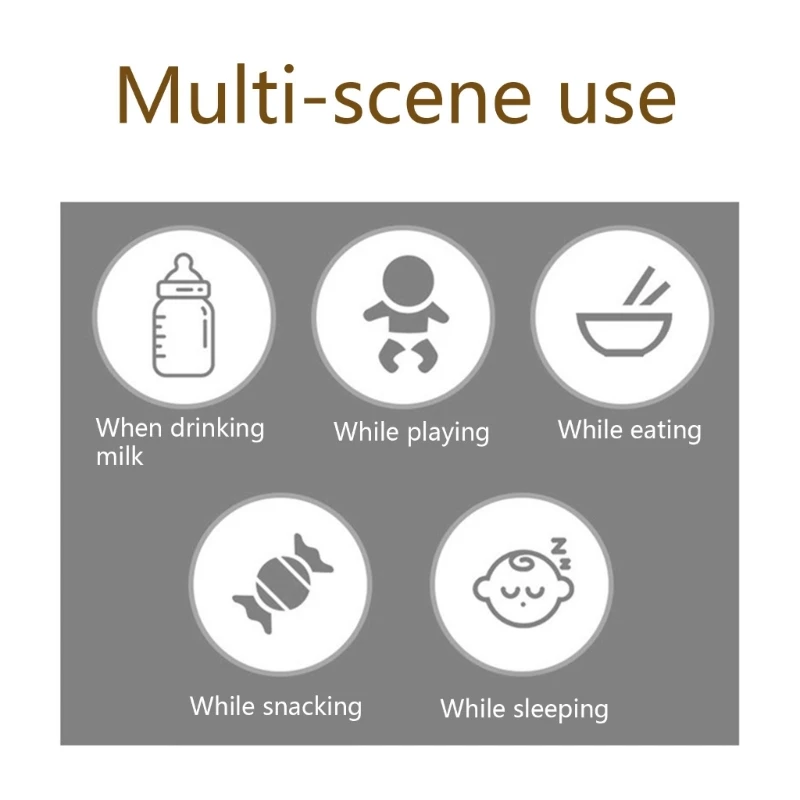 Multi-scene use

When drinking milk

While playing

While eating

While snacking

While sleeping