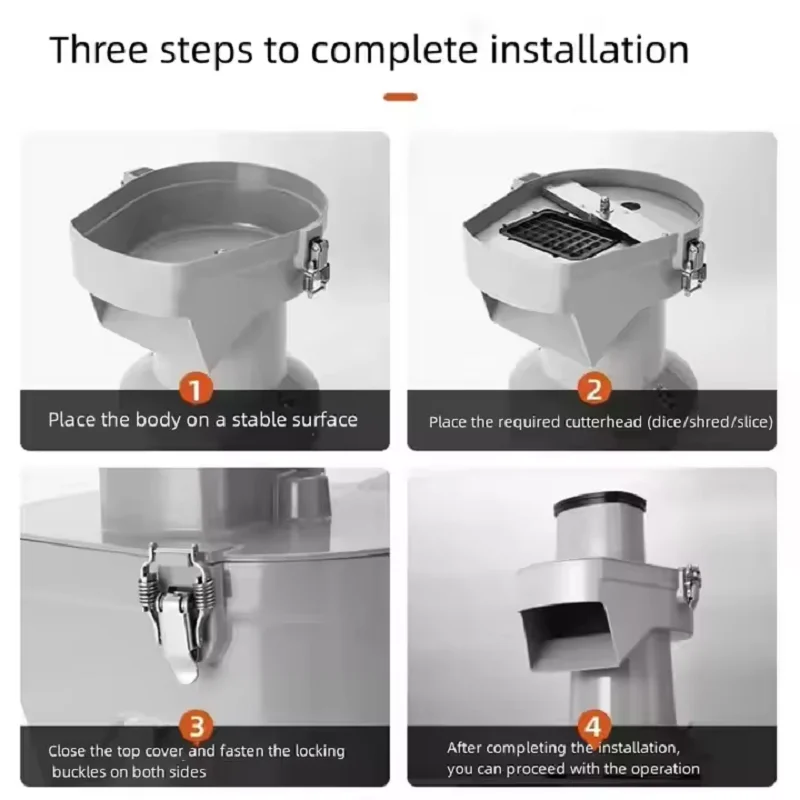 Three steps to complete installation

1
Place the body on a stable surface

2
Place the required cutterhead (dice/shred/slice)

3
Close the top cover and fasten the locking buckles on both sides

4
After completing the installation, you can proceed with the operation