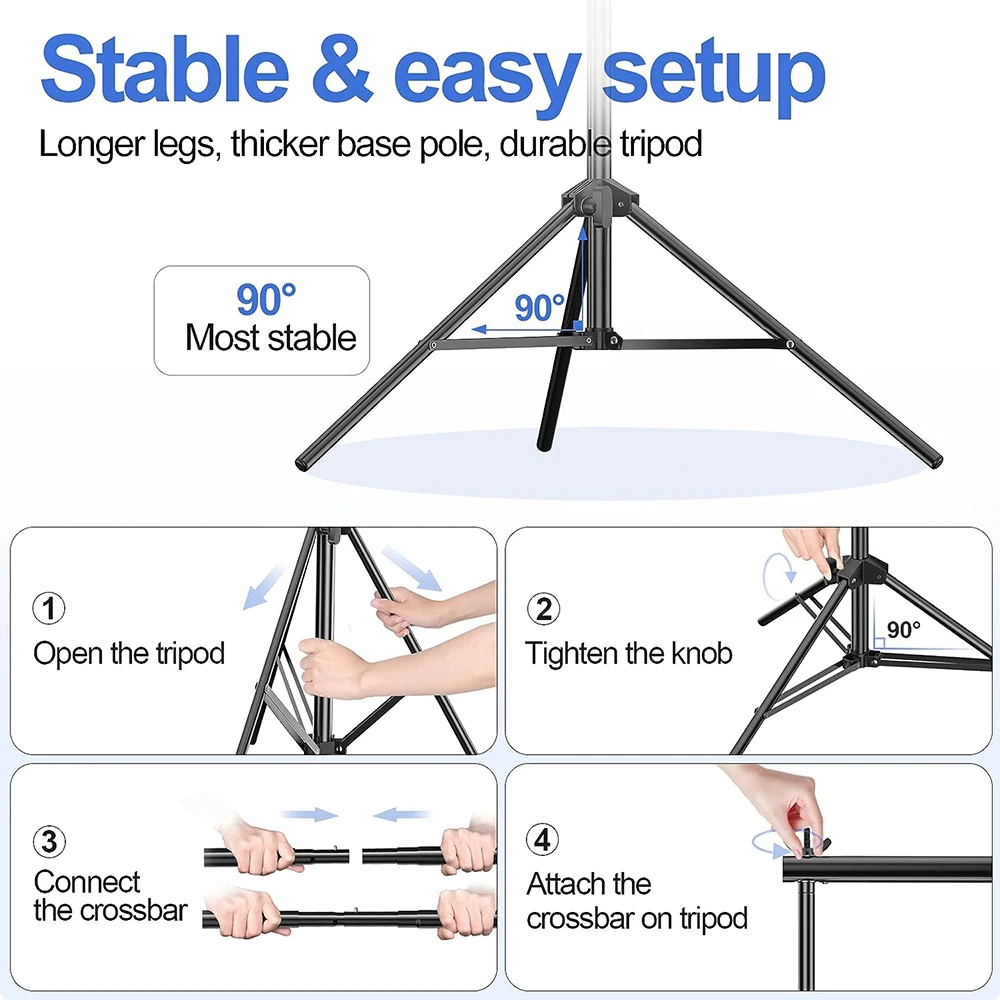 Stable & easy setup

Longer legs, thicker base pole, durable tripod

90°
Most stable

90°

1
Open the tripod

2
Tighten the knob

90°

3
Connect the crossbar

4
Attach the crossbar on tripod