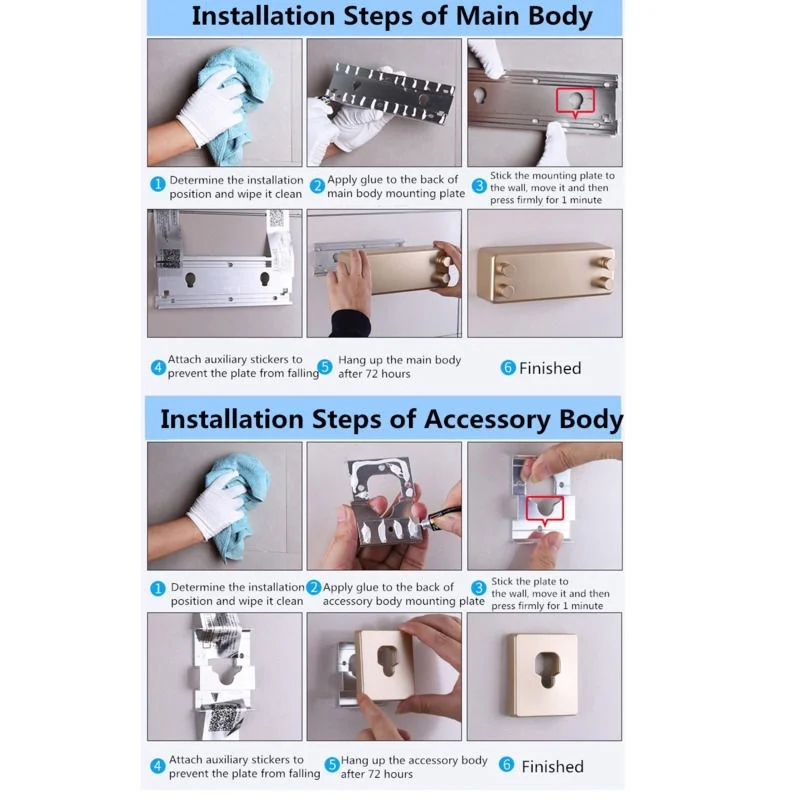 Installation Steps of Main Body

1 Determine the installation position and wipe it clean

2 Apply glue to the back of main body mounting plate

3 Stick the mounting plate to the wall, move it and then press firmly for 1 minute

4 Attach auxiliary stickers to prevent the plate from falling

5 Hang up the main body after 72 hours

6 Finished

Installation Steps of Accessory Body

1 Determine the installation position and wipe it clean

2 Apply glue to the back of accessory body mounting plate

3 Stick the plate to the wall, move it and then press firmly for 1 minute

4 Attach auxiliary stickers to prevent the plate from falling

5 Hang up the accessory body after 72 hours

6 Finished