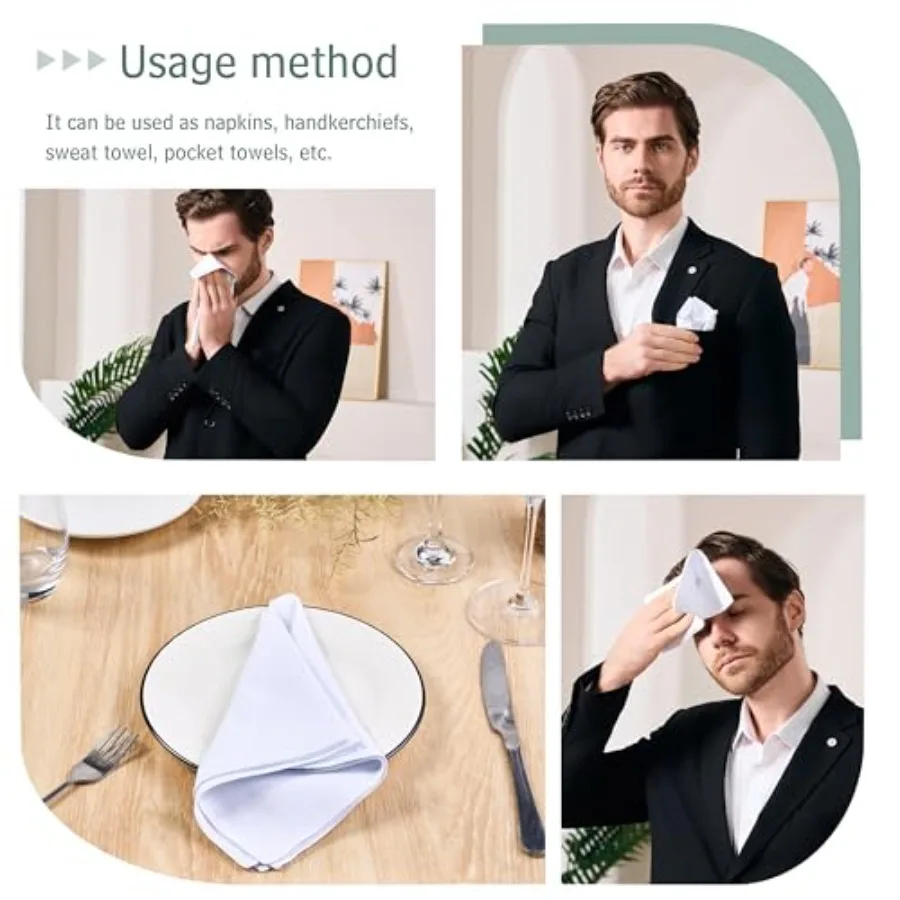 Usage method

It can be used as napkins, handkerchiefs, sweat towel, pocket towels, etc.