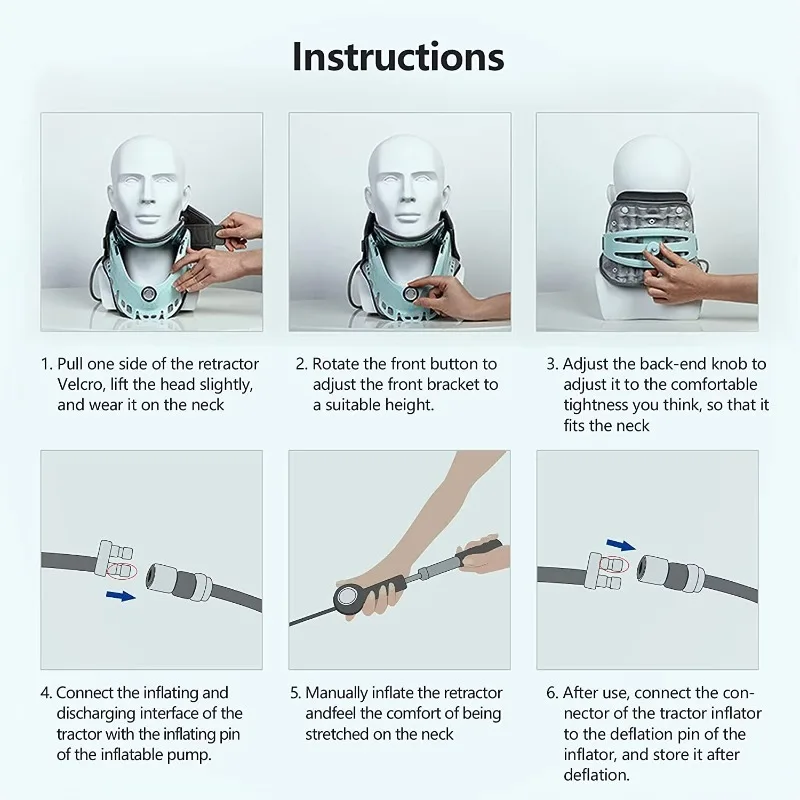 Instructions

1. Pull one side of the retractor Velcro, lift the head slightly, and wear it on the neck

2. Rotate the front button to adjust the front bracket to a suitable height.

3. Adjust the back-end knob to adjust it to the comfortable tightness you think, so that it fits the neck

4. Connect the inflating and discharging interface of the tractor with the inflating pin of the inflatable pump.

5. Manually inflate the retractor andfeel the comfort of being stretched on the neck

6. After use, connect the connector of the tractor inflator to the deflation pin of the inflator, and store it after deflation.