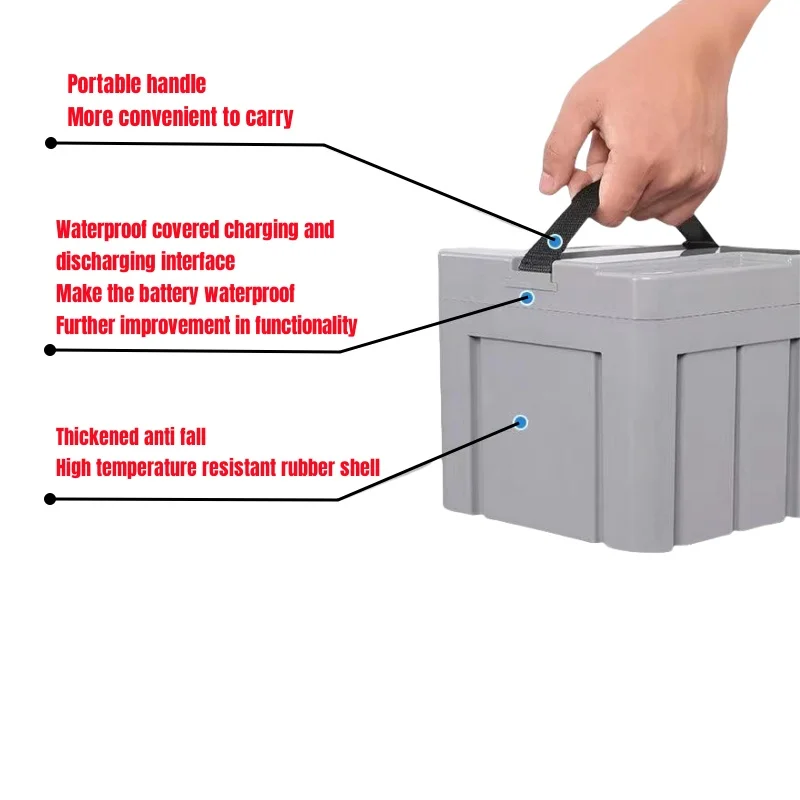 Portable handle
More convenient to carry

Waterproof covered charging and discharging interface
Make the battery waterproof
Further improvement in functionality

Thickened anti fall
High temperature resistant rubber shell