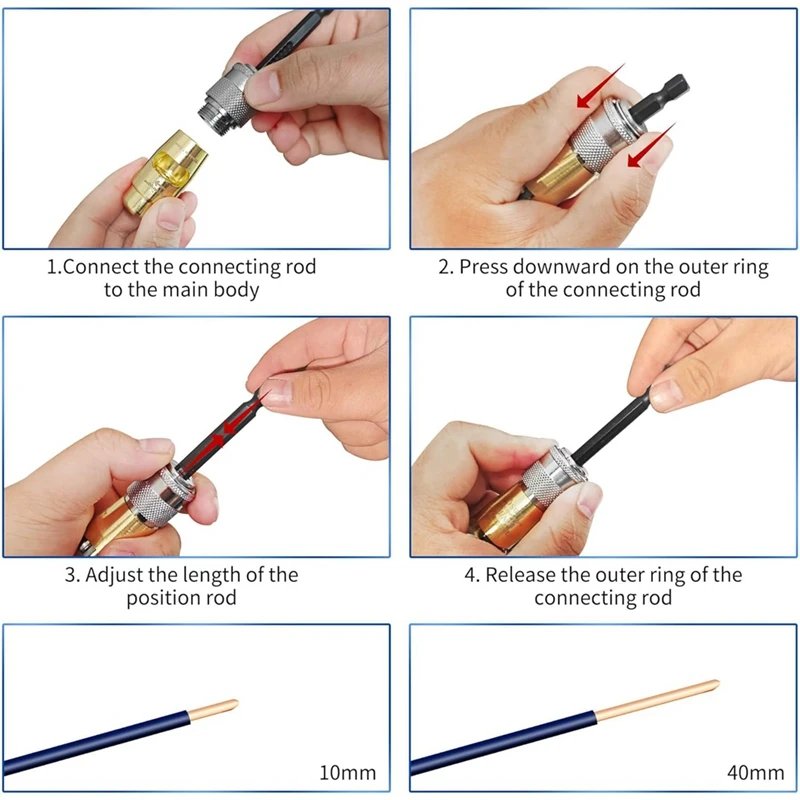 1.Connect the connecting rod to the main body

2. Press downward on the outer ring of the connecting rod

3. Adjust the length of the position rod

4. Release the outer ring of the connecting rod

10mm

40mm