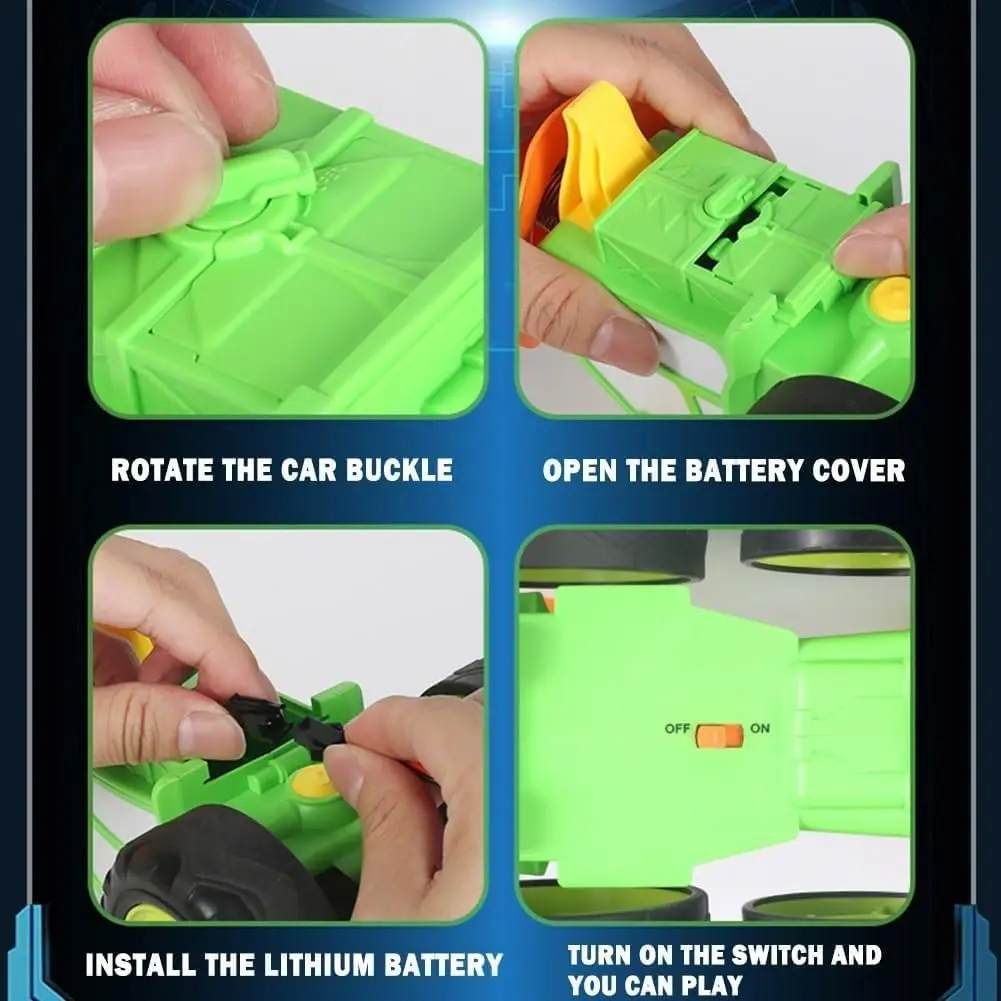 ROTATE THE CAR BUCKLE

OPEN THE BATTERY COVER

INSTALL THE LITHIUM BATTERY

OFF ON

TURN ON THE SWITCH AND YOU CAN PLAY