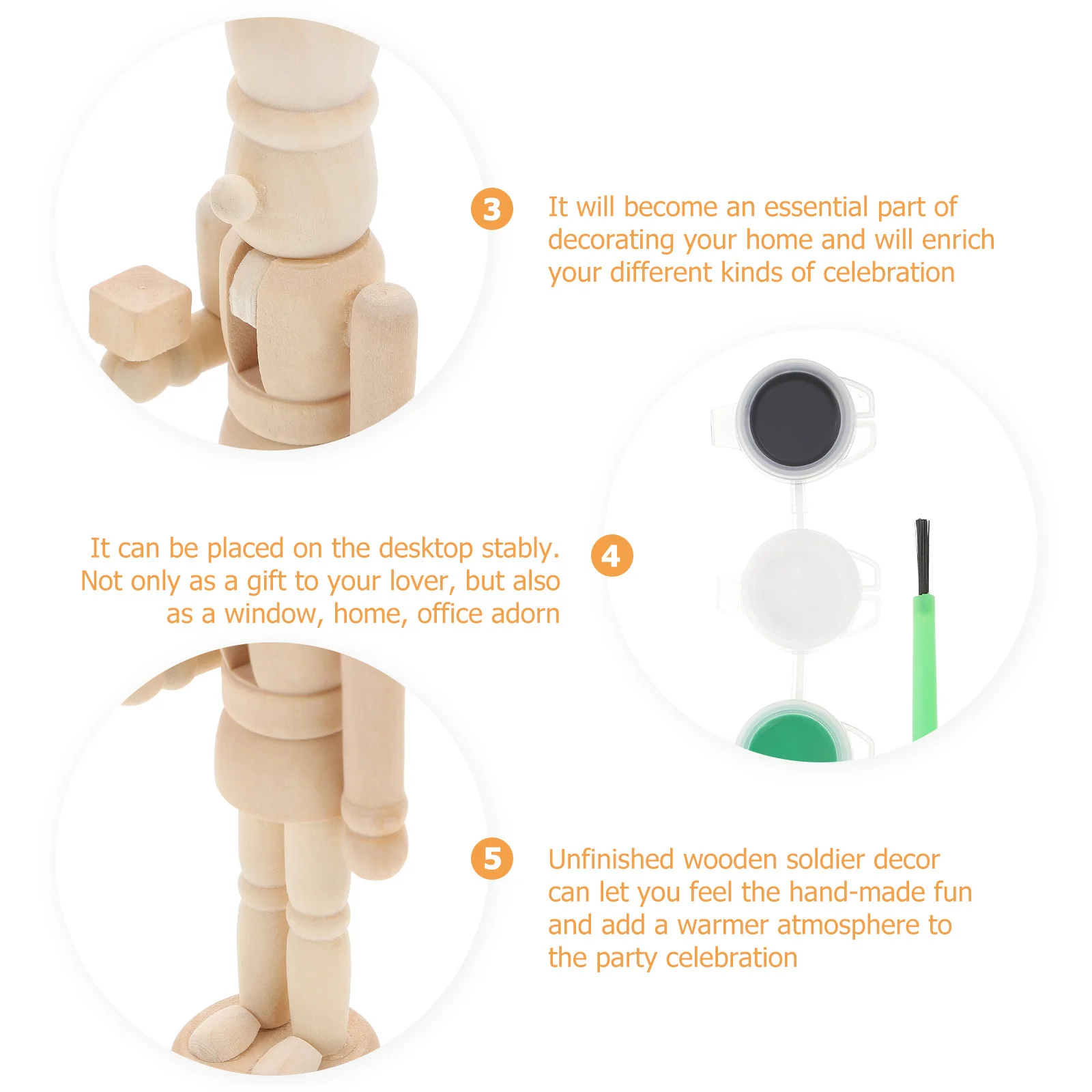 3

It will become an essential part of decorating your home and will enrich your different kinds of celebration

It can be placed on the desktop stably. Not only as a gift to your lover, but also as a window, home, office adorn

4

5

Unfinished wooden soldier decor can let you feel the hand-made fun and add a warmer atmosphere to the party celebration