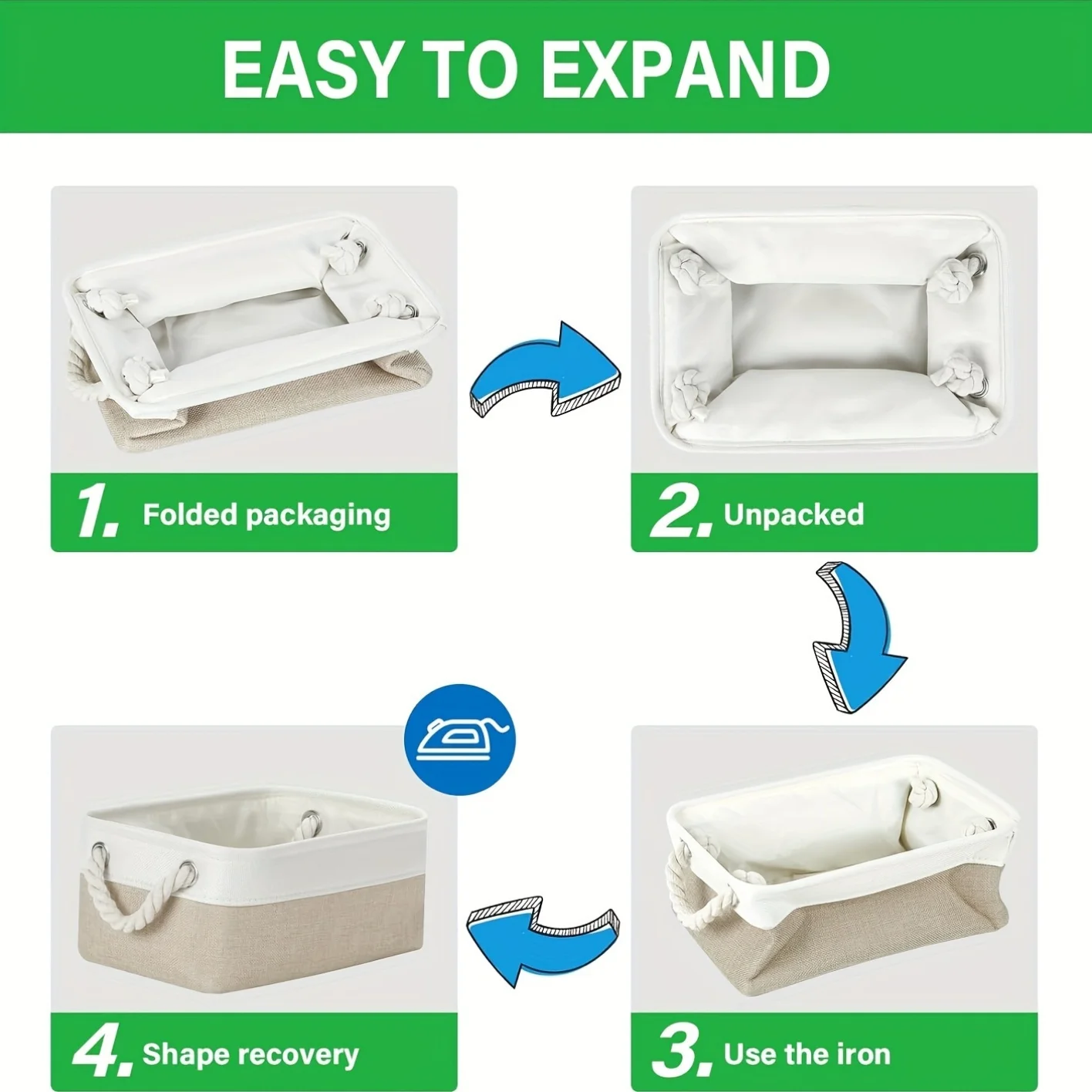 EASY TO EXPAND

1. Folded packaging

2. Unpacked

3. Use the iron

4. Shape recovery