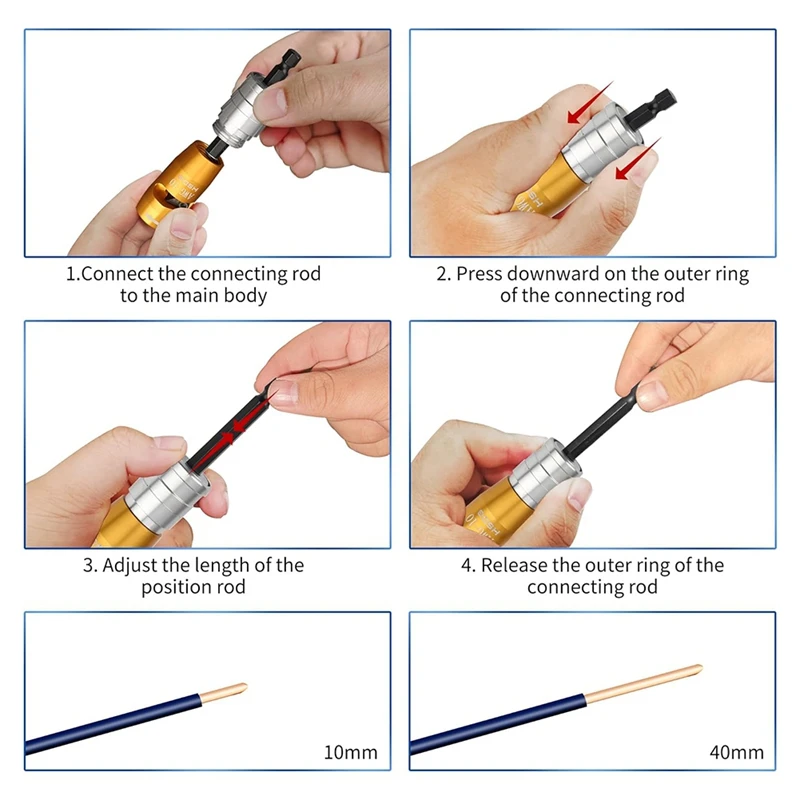 1.Connect the connecting rod to the main body

2. Press downward on the outer ring of the connecting rod

3. Adjust the length of the position rod

4. Release the outer ring of the connecting rod

10mm

40mm