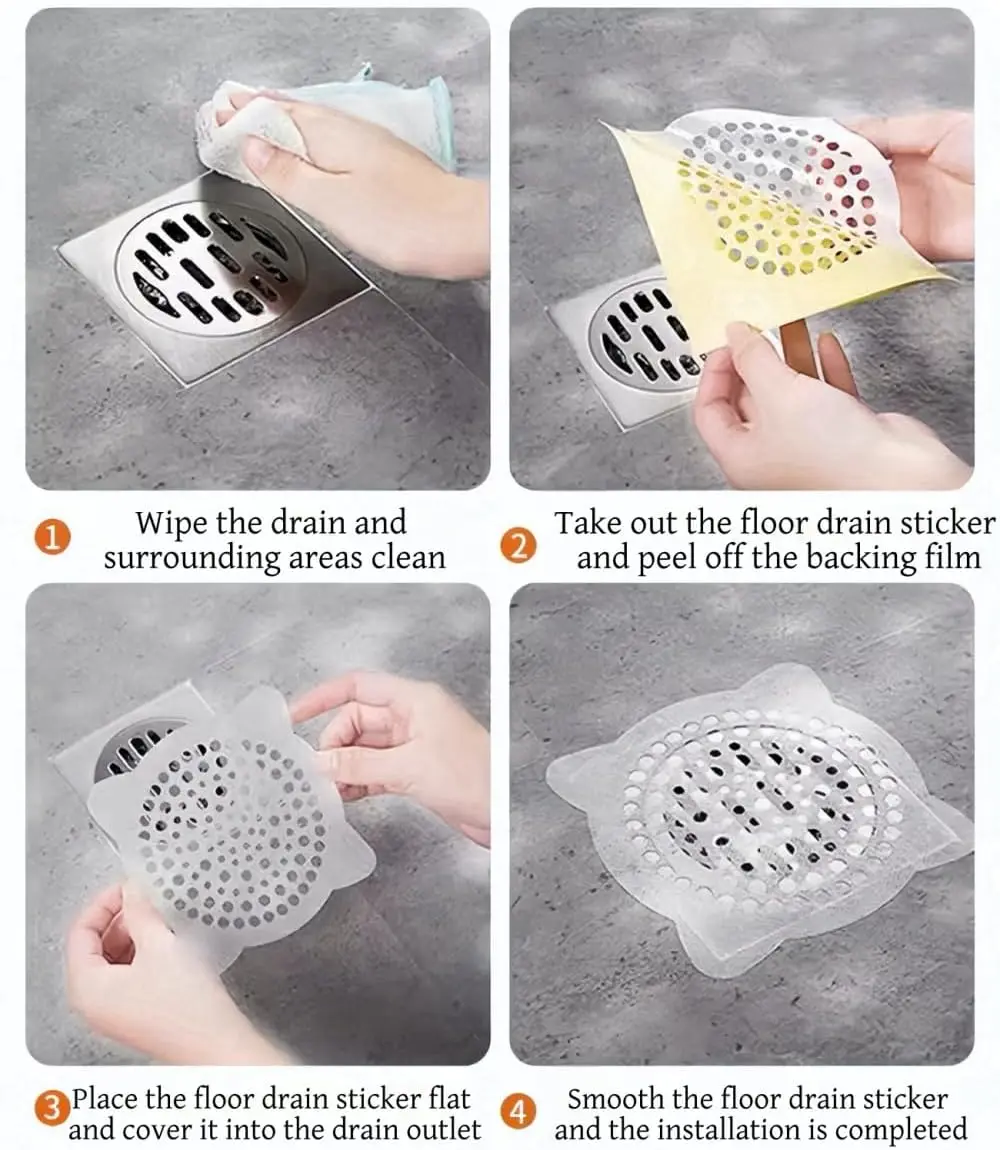 1 Wipe the drain and surrounding areas clean

2 Take out the floor drain sticker and peel off the backing film

3 Place the floor drain sticker flat and cover it into the drain outlet

4 Smooth the floor drain sticker and the installation is completed