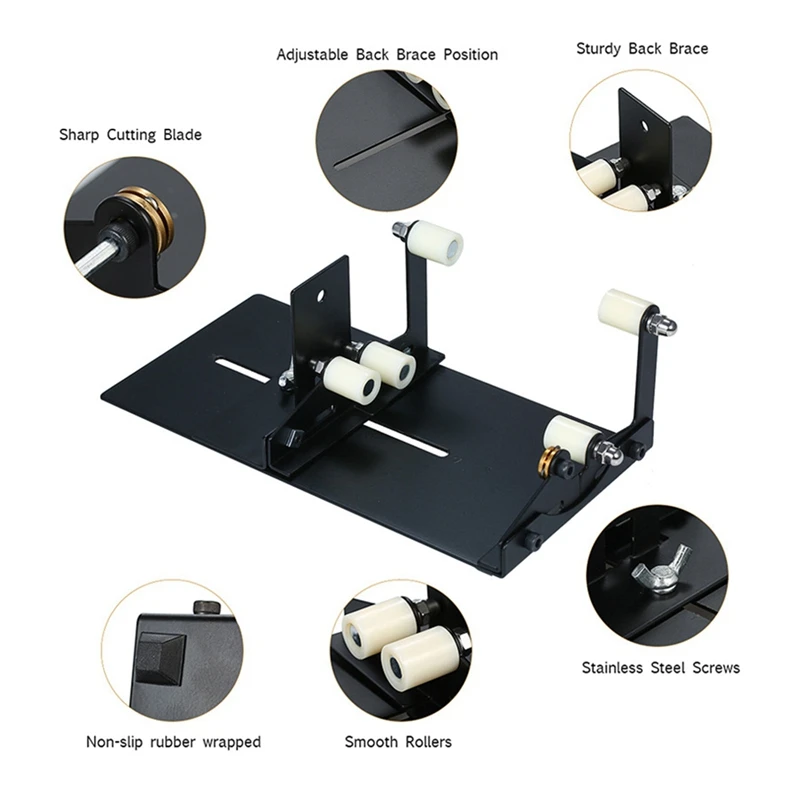 Adjustable Back Brace Position

Sturdy Back Brace

Sharp Cutting Blade

Stainless Steel Screws

Non-slip rubber wrapped

Smooth Rollers