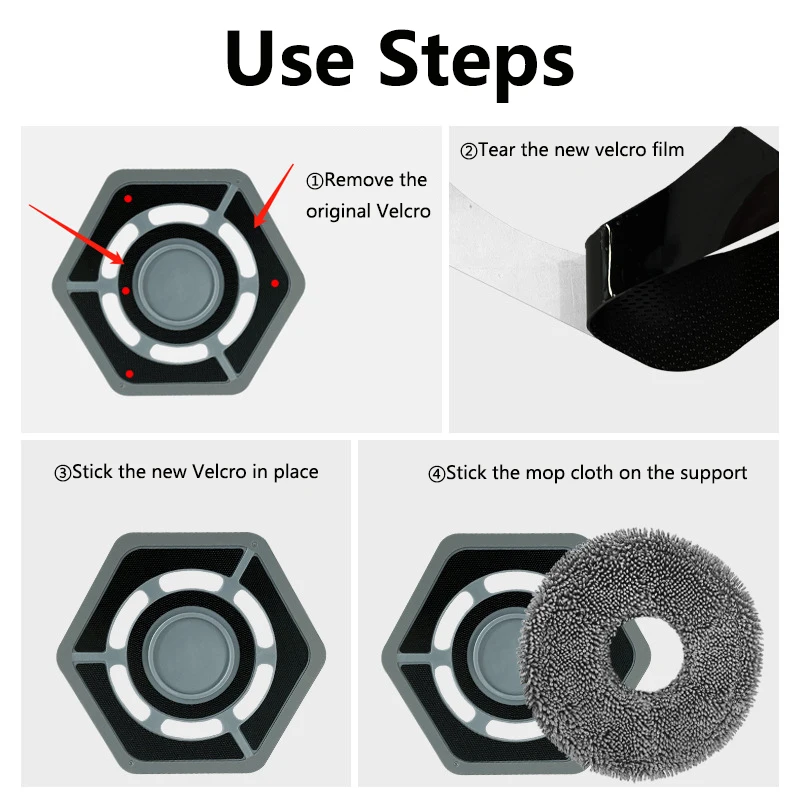 Use Steps

①Remove the original Velcro

②Tear the new velcro film

③Stick the new Velcro in place

④Stick the mop cloth on the support