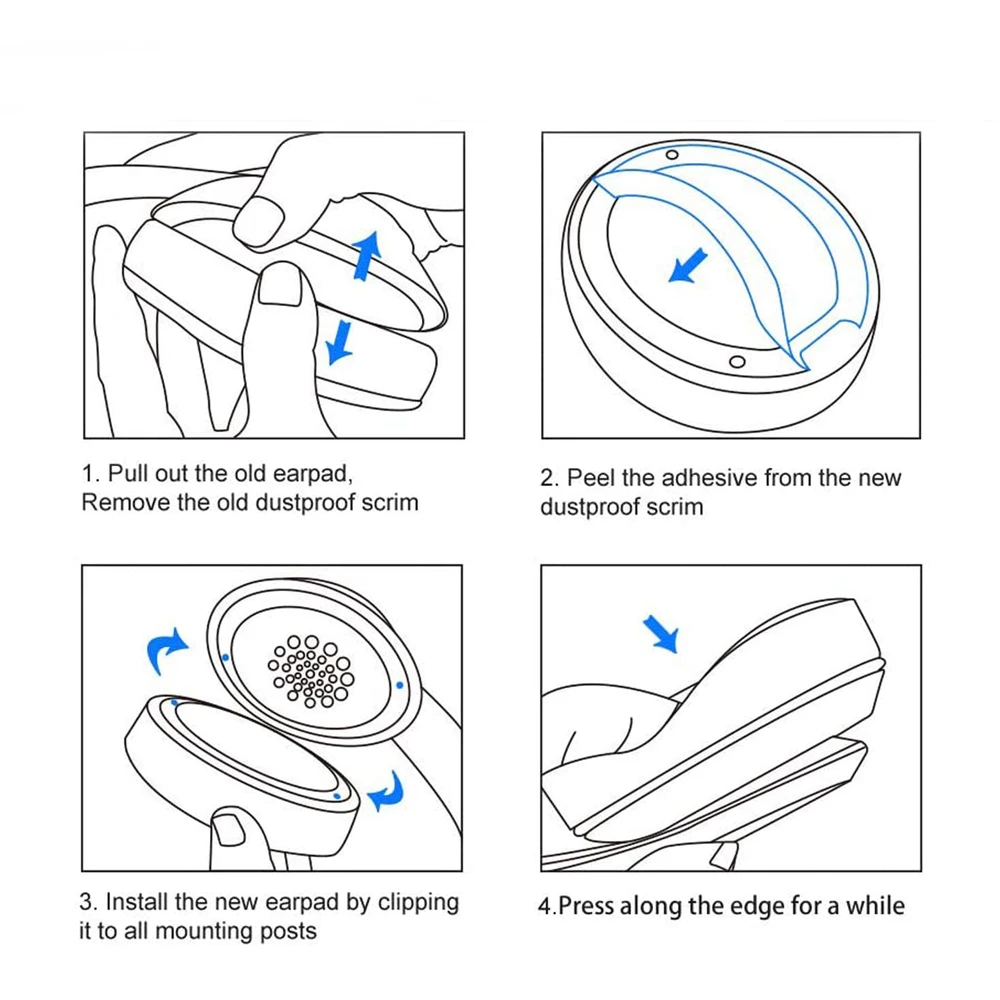 1. Pull out the old earpad,
Remove the old dustproof scrim

2. Peel the adhesive from the new dustproof scrim

3. Install the new earpad by clipping it to all mounting posts

4.Press along the edge for a while