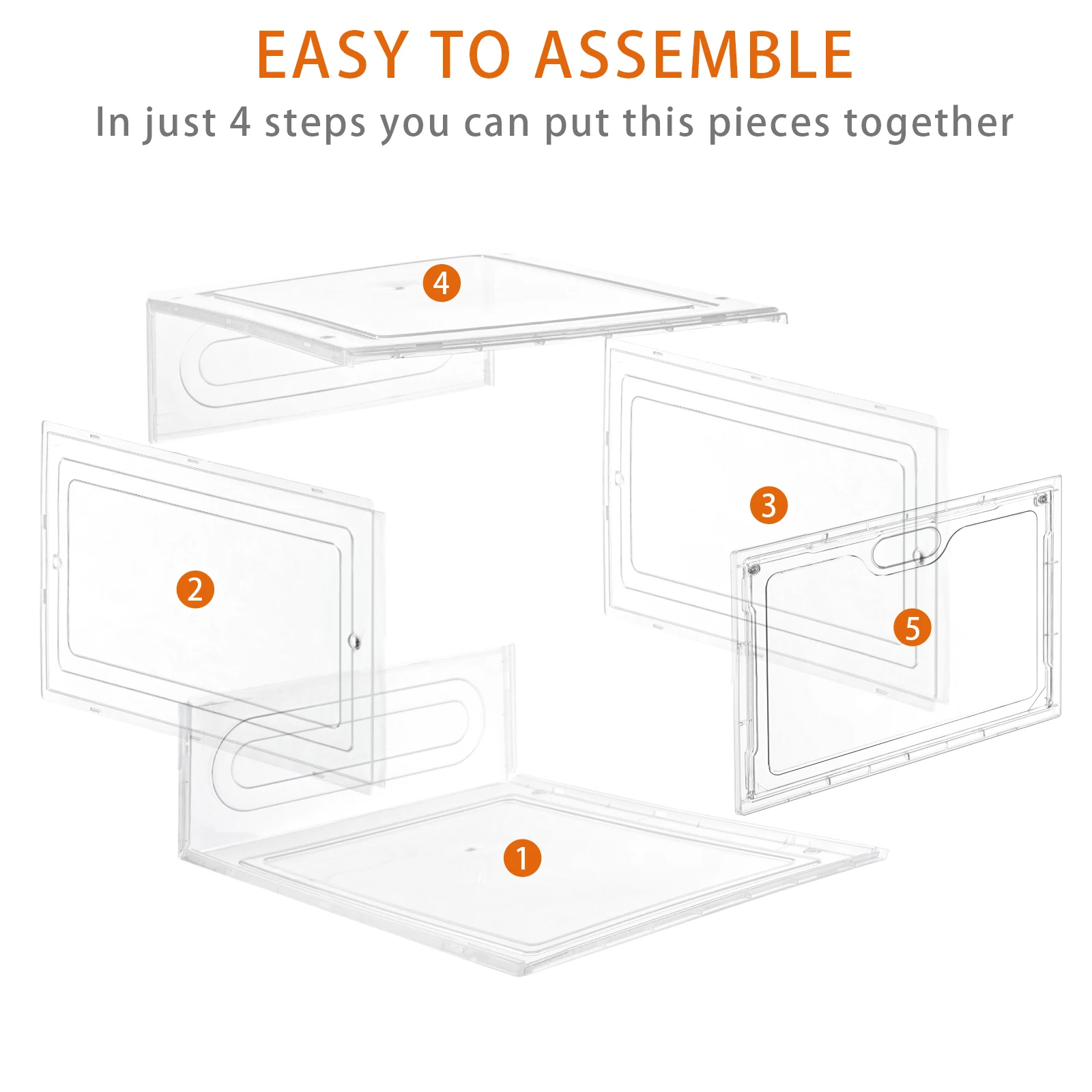 EASY TO ASSEMBLE
In just 4 steps you can put this pieces together

4

2

3

5

1