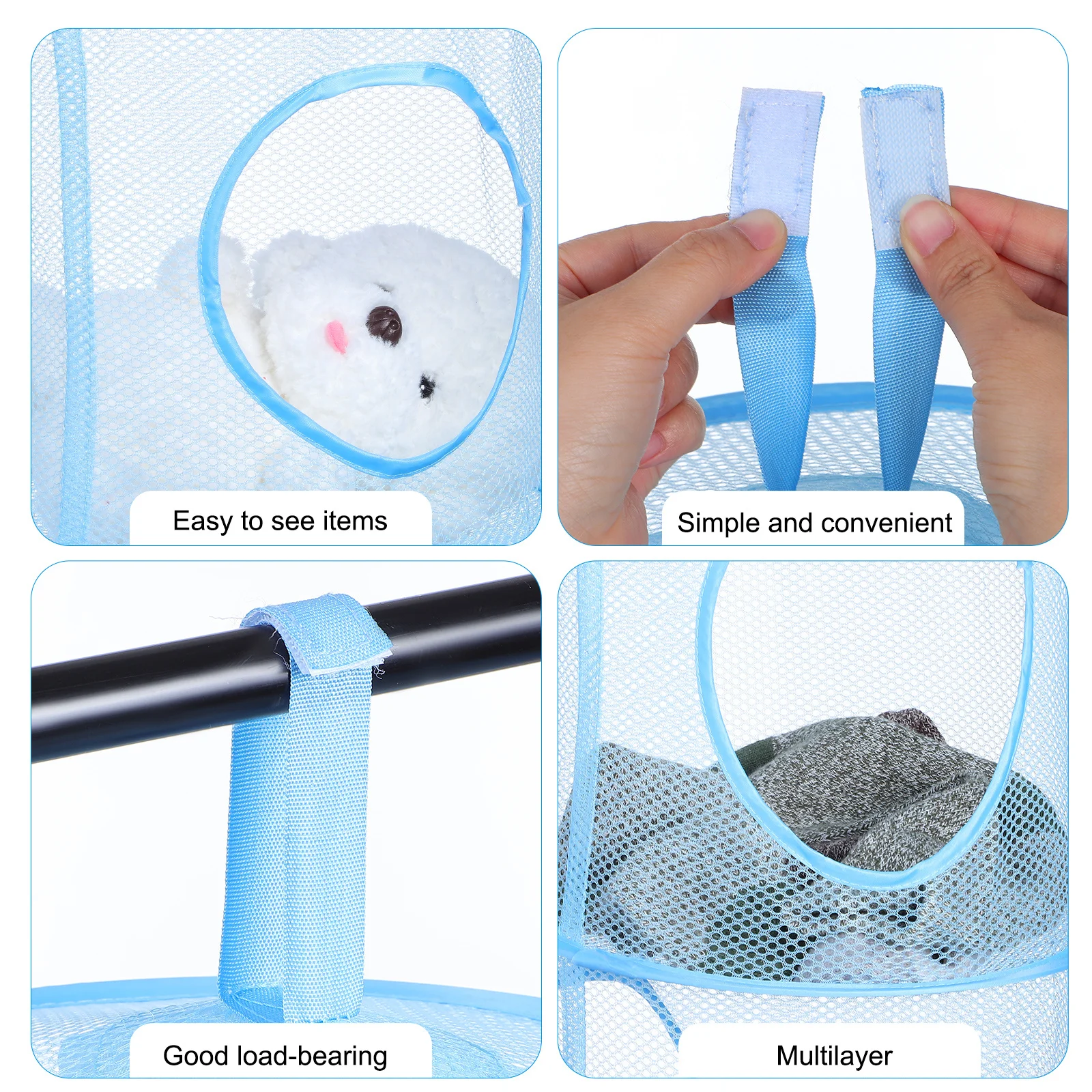 Easy to see items

Simple and convenient

Good load-bearing

Multilayer