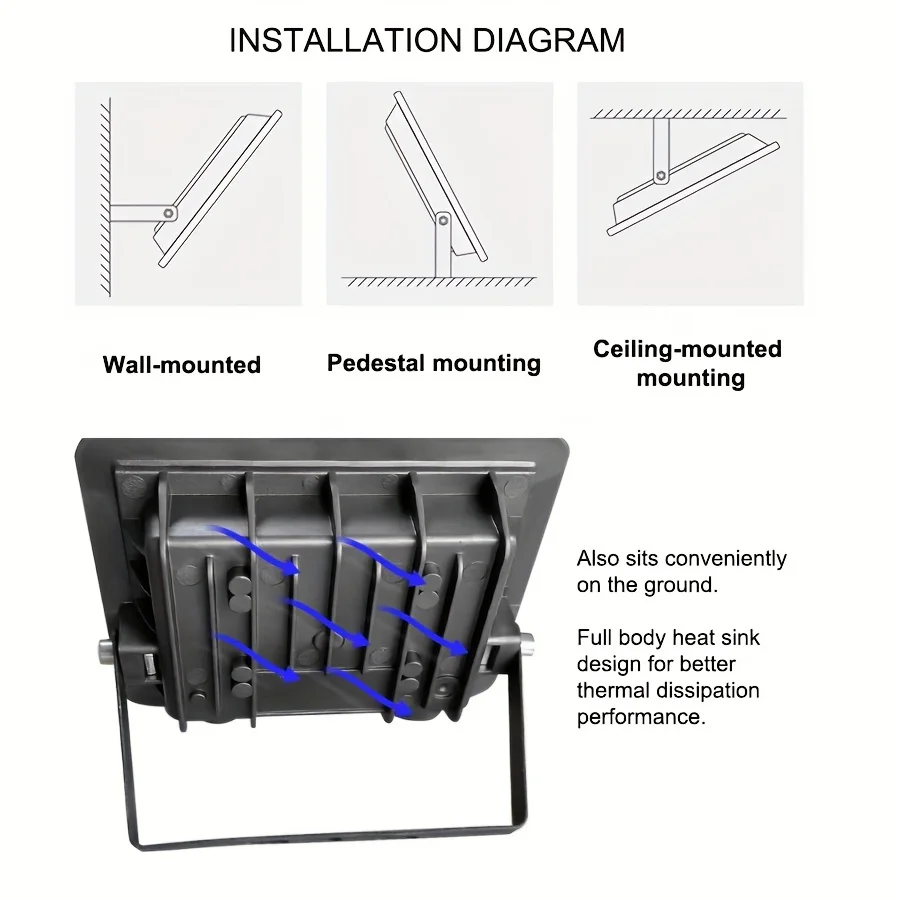 INSTALLATION DIAGRAM

Wall-mounted

Pedestal mounting

Ceiling-mounted mounting

Also sits conveniently on the ground.

Full body heat sink design for better thermal dissipation performance.