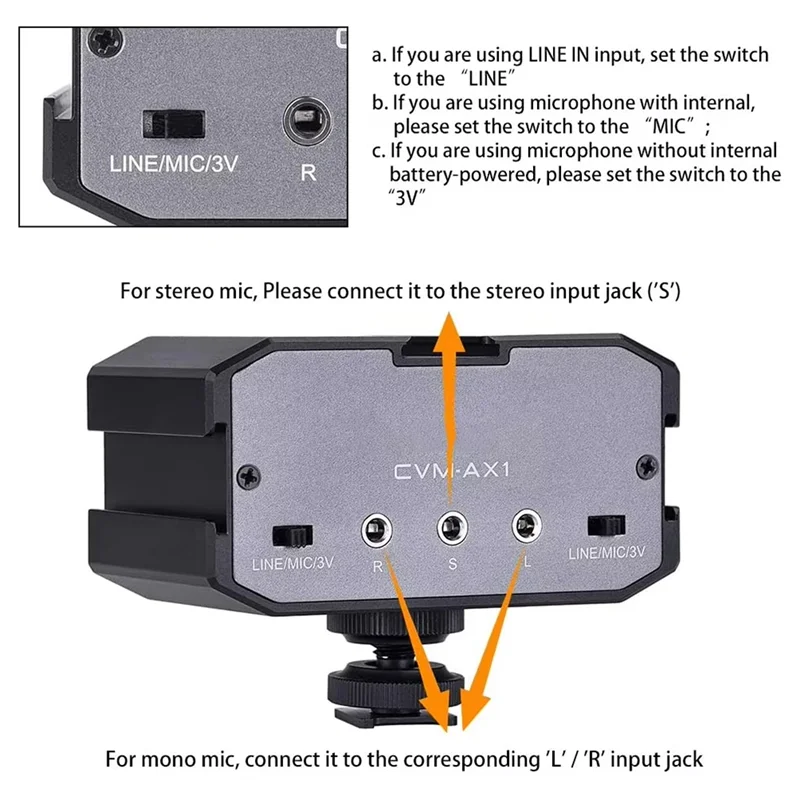 LINE/MIC/3V R

a. If you are using LINE IN input, set the switch to the "LINE"
b. If you are using microphone with internal, please set the switch to the "MIC";
c. If you are using microphone without internal battery-powered, please set the switch to the "3V"

For stereo mic, Please connect it to the stereo input jack ('S')

CVM-AX1

LINE/MIC/3V R S L LINE/MIC/3V

For mono mic, connect it to the corresponding 'L' / 'R' input jack