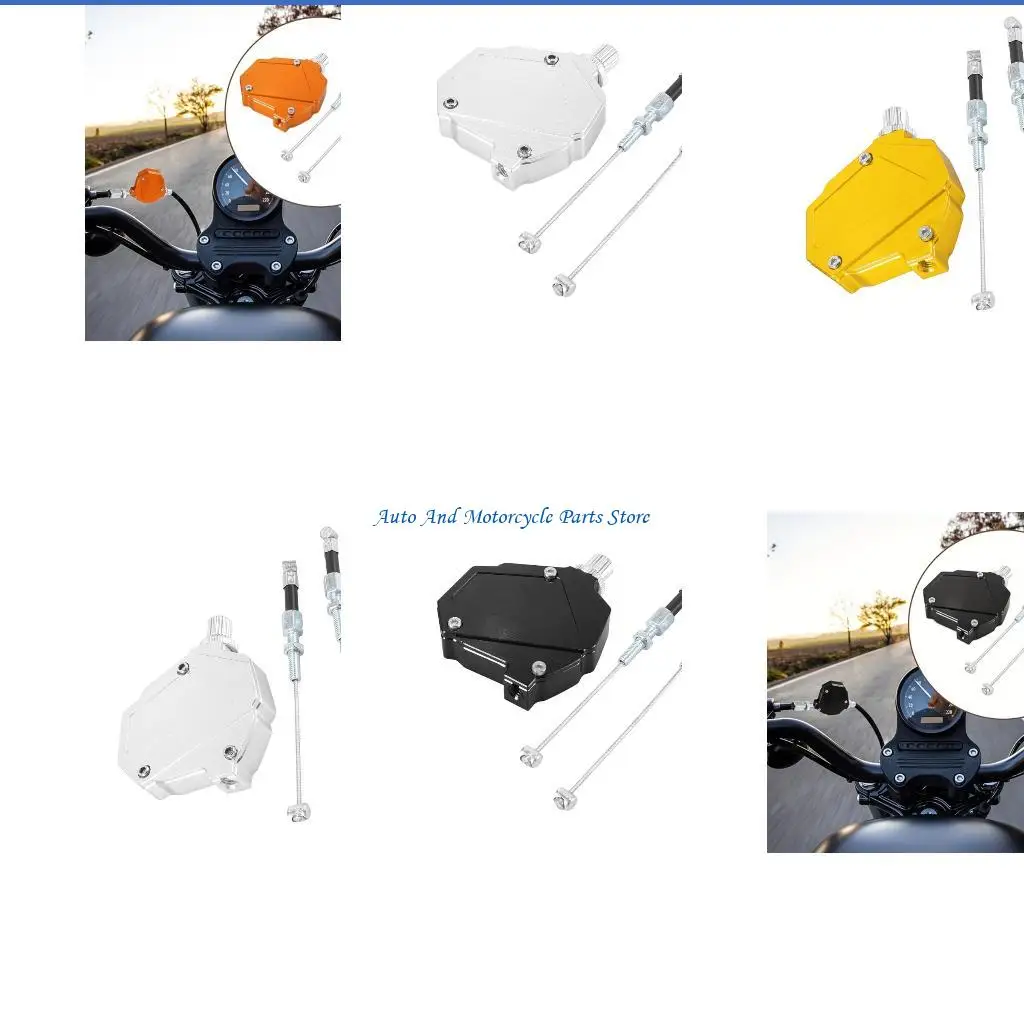 Auto And Motorcycle Parts Store