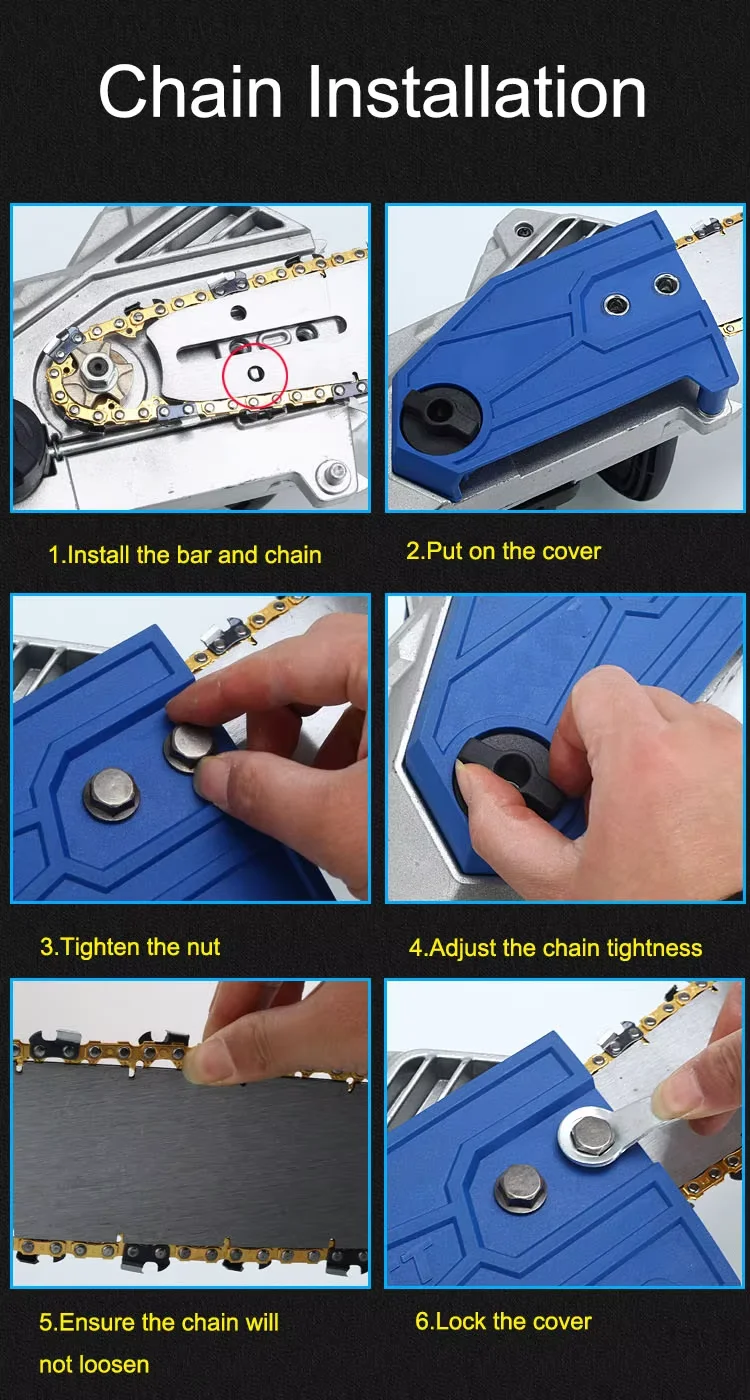 Chain Installation

1.Install the bar and chain

2.Put on the cover

3.Tighten the nut

4.Adjust the chain tightness

5.Ensure the chain will not loosen

6.Lock the cover