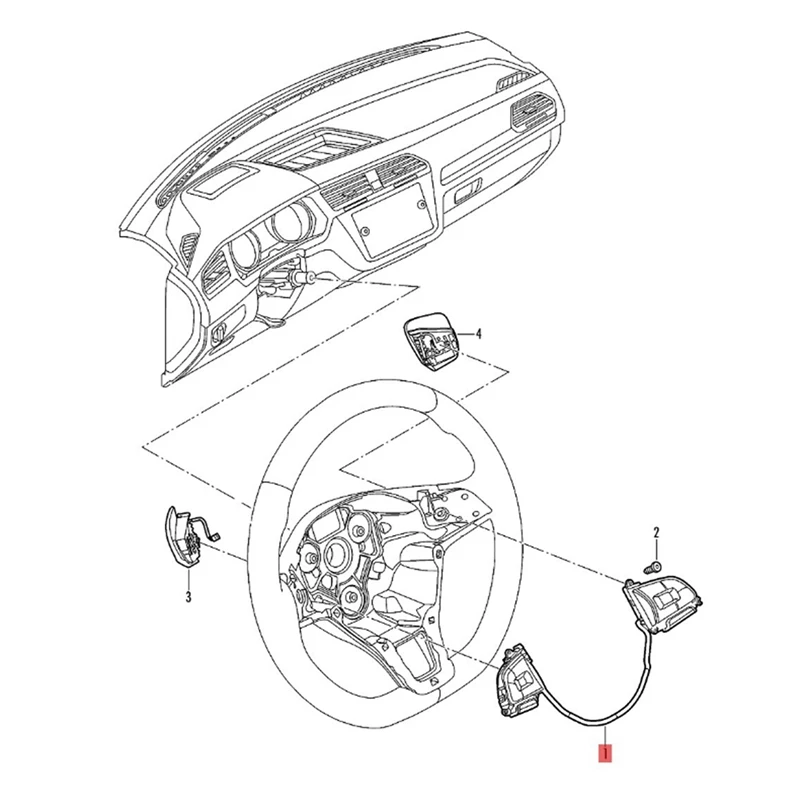 4
2
3
1