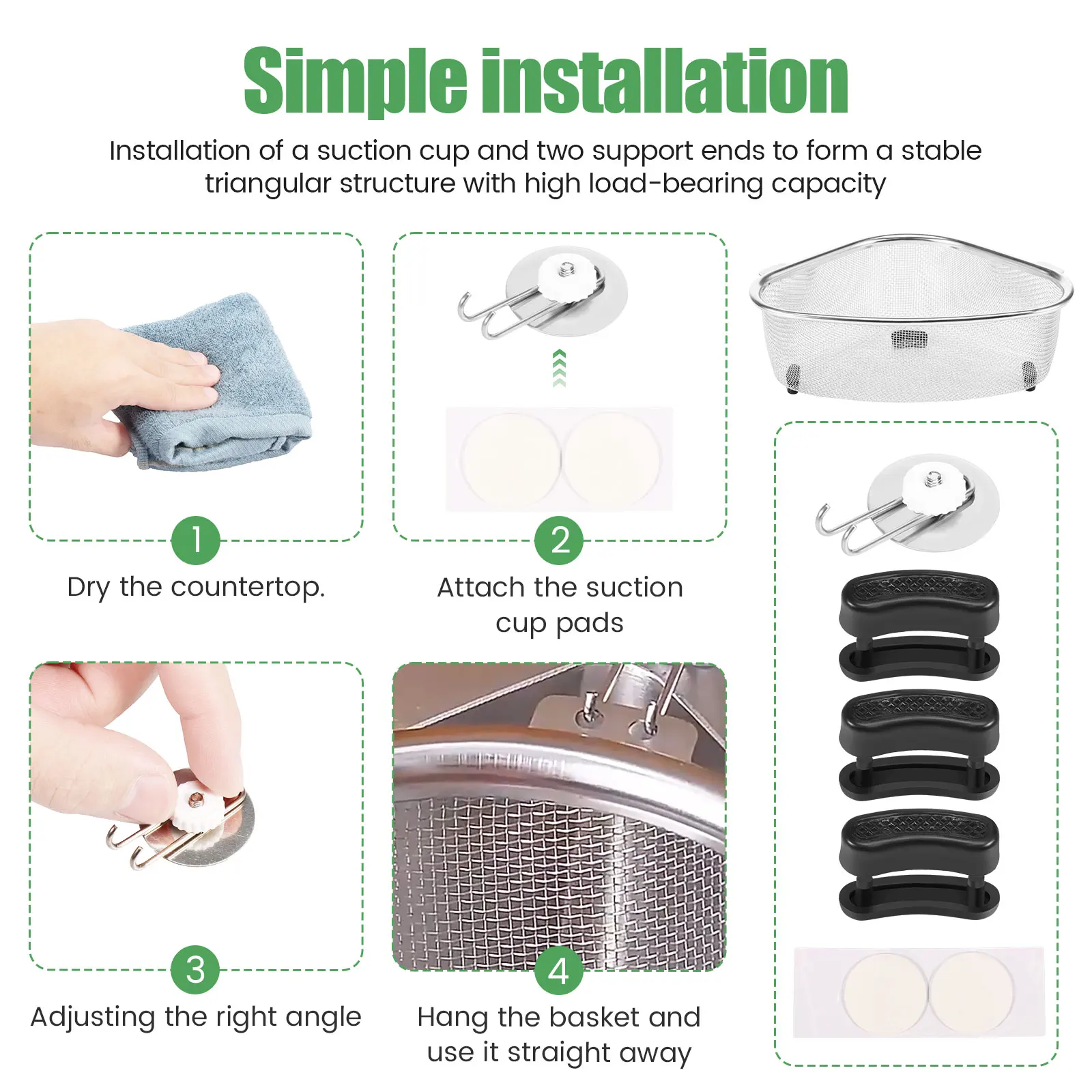 Simple installation

Installation of a suction cup and two support ends to form a stable triangular structure with high load-bearing capacity

1

Dry the countertop.

2

Attach the suction cup pads

3

Adjusting the right angle

4

Hang the basket and use it straight away