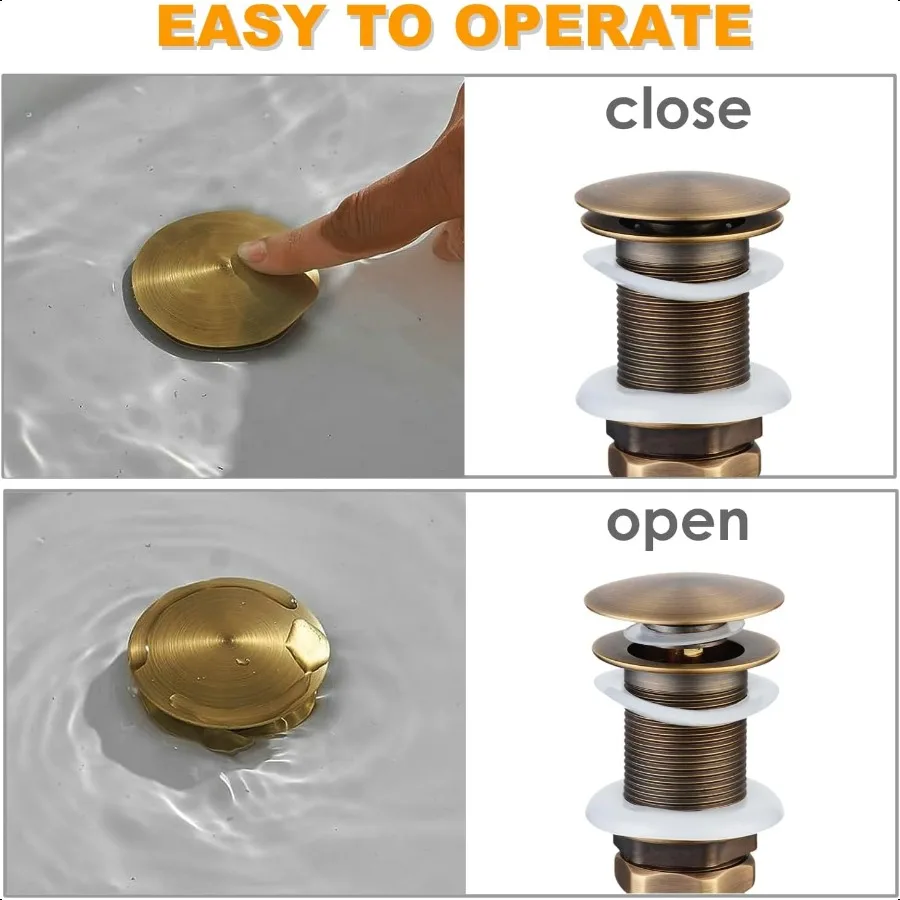 EASY TO OPERATE

close

open