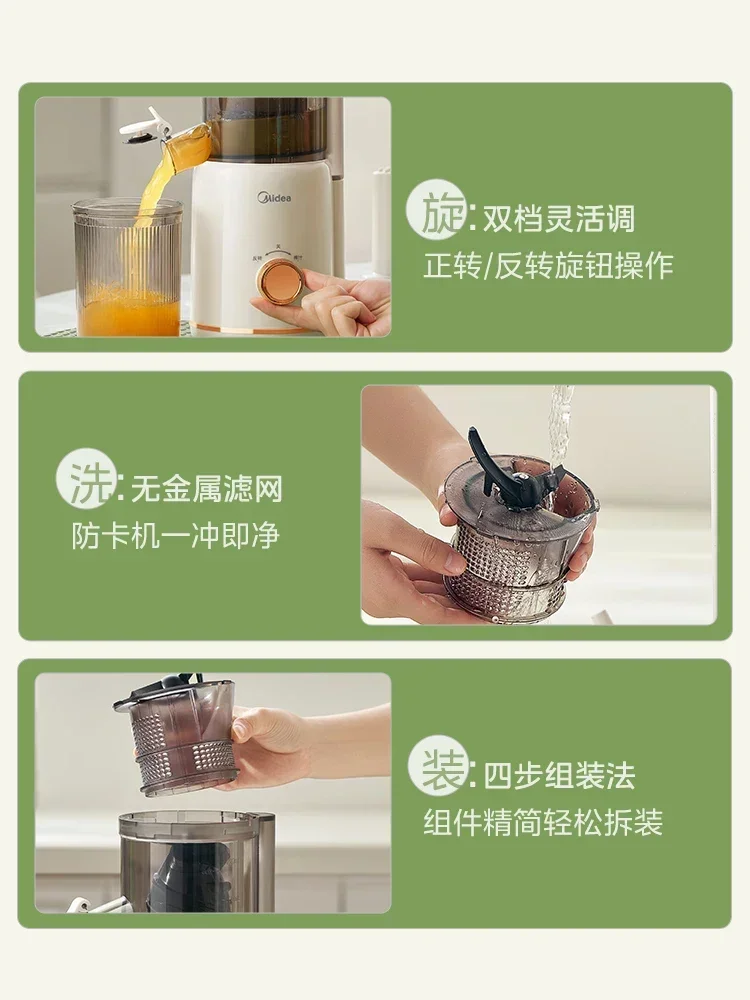 Midea

旋: 双档灵活调
正转/反转旋钮操作

洗: 无金属滤网
防卡机一冲即净

装: 四步组装法
组件精简轻松拆装