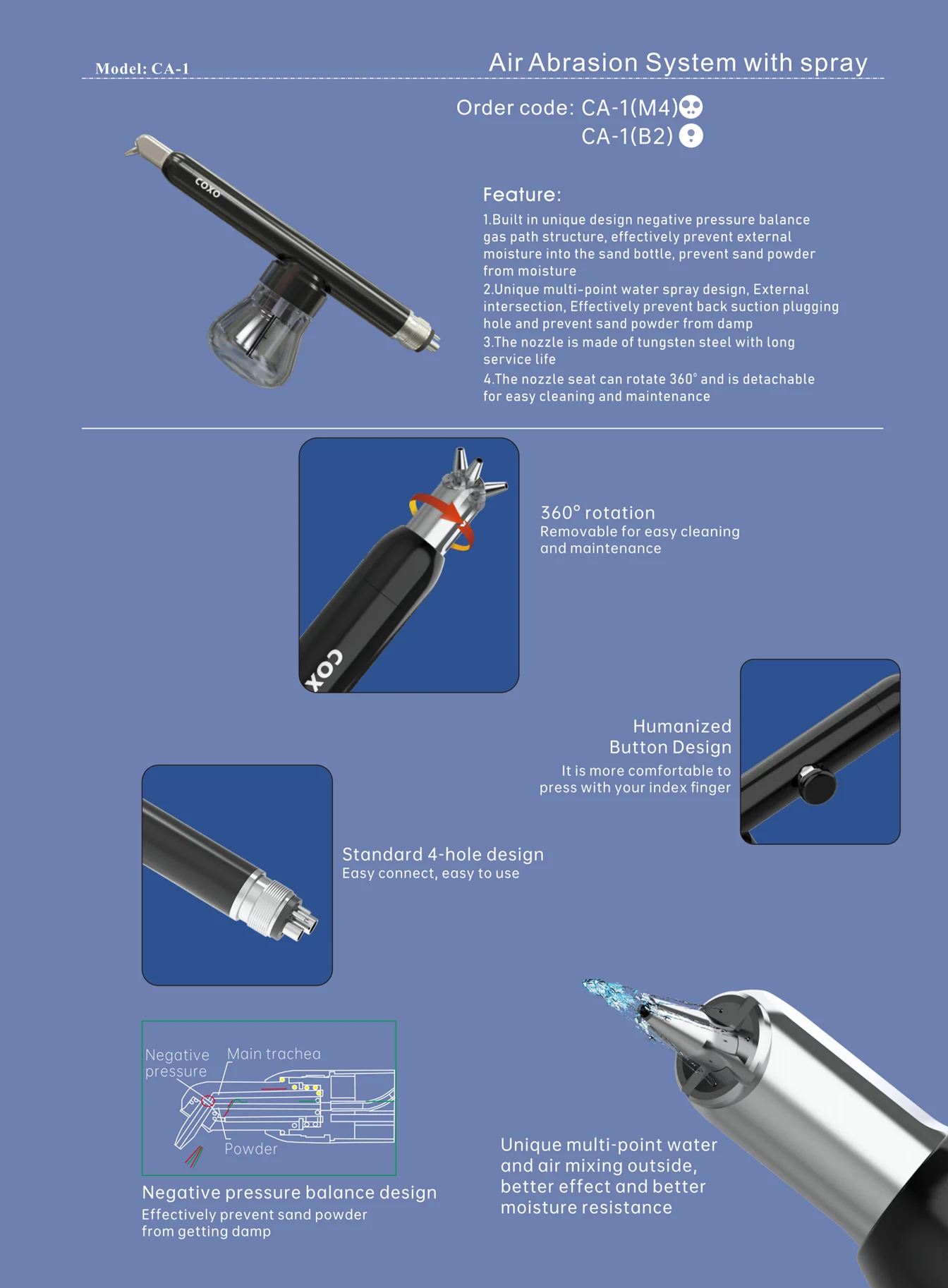 Model: CA-1

Air Abrasion System with spray

Order code: CA-1(M4)
CA-1(B2)

COXO

Feature:

1.Built in unique design negative pressure balance gas path structure, effectively prevent external moisture into the sand bottle, prevent sand powder from moisture
2.Unique multi-point water spray design, External intersection, Effectively prevent back suction plugging hole and prevent sand powder from damp
3.The nozzle is made of tungsten steel with long service life
4.The nozzle seat can rotate 360° and is detachable for easy cleaning and maintenance

COX

360° rotation
Removable for easy cleaning and maintenance

Humanized Button Design
It is more comfortable to press with your index finger

Standard 4-hole design
Easy connect, easy to use

Negative pressure
Main trachea
Powder

Negative pressure balance design
Effectively prevent sand powder from getting damp

Unique multi-point water and air mixing outside, better effect and better moisture resistance