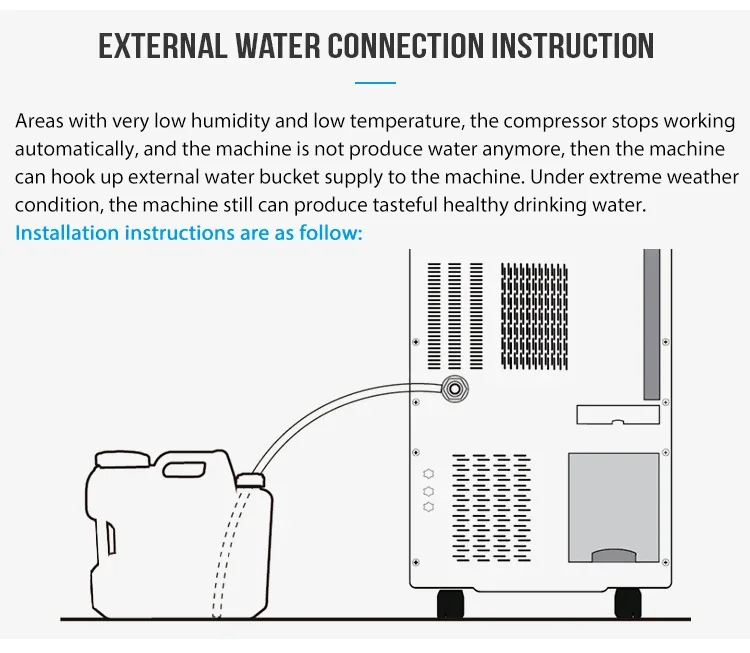 EXTERNAL WATER CONNECTION INSTRUCTION

Areas with very low humidity and low temperature, the compressor stops working automatically, and the machine is not produce water anymore, then the machine can hook up external water bucket supply to the machine. Under extreme weather condition, the machine still can produce tasteful healthy drinking water.

Installation instructions are as follow: