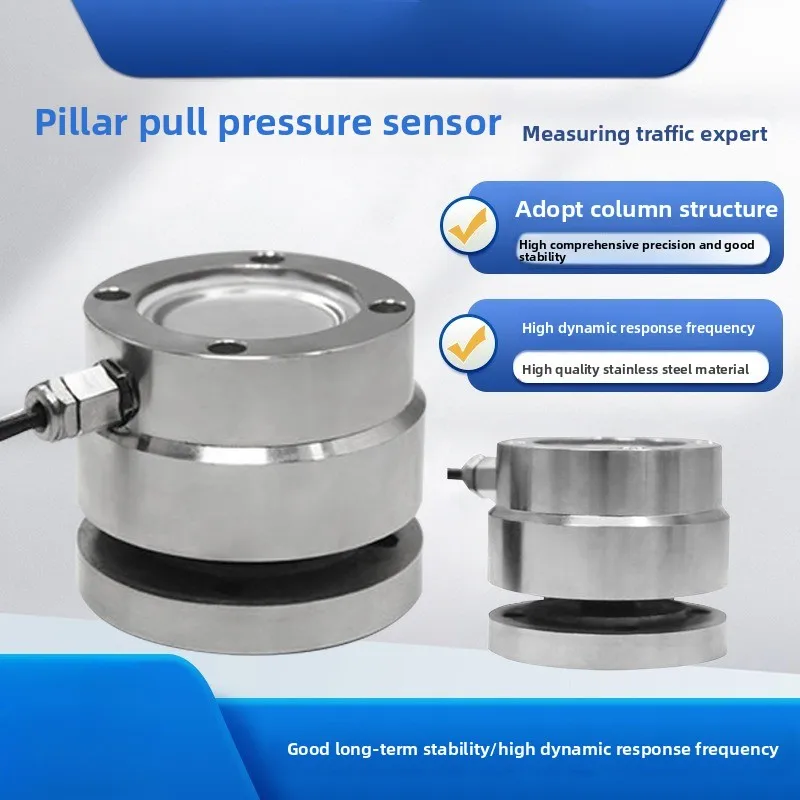 Pillar pull pressure sensor

Measuring traffic expert

Adopt column structure

High comprehensive precision and good stability

High dynamic response frequency

High quality stainless steel material

Good long-term stability/high dynamic response frequency