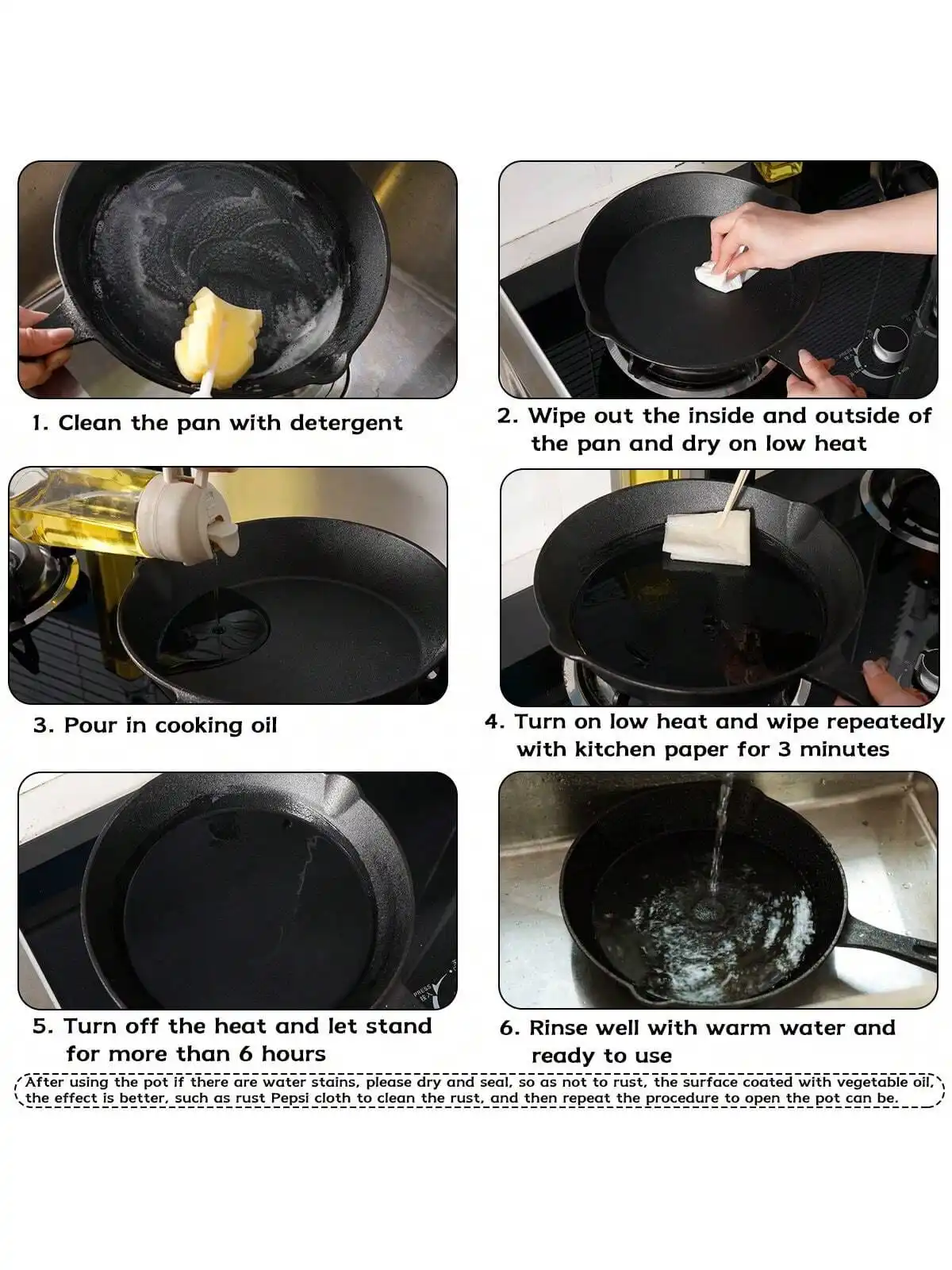 1. Clean the pan with detergent

2. Wipe out the inside and outside of the pan and dry on low heat

3. Pour in cooking oil

4. Turn on low heat and wipe repeatedly with kitchen paper for 3 minutes

5. Turn off the heat and let stand for more than 6 hours

6. Rinse well with warm water and ready to use

After using the pot if there are water stains, please dry and seal, so as not to rust, the surface coated with vegetable oil, the effect is better, such as rust Pepsi cloth to clean the rust, and then repeat the procedure to open the pot can be.