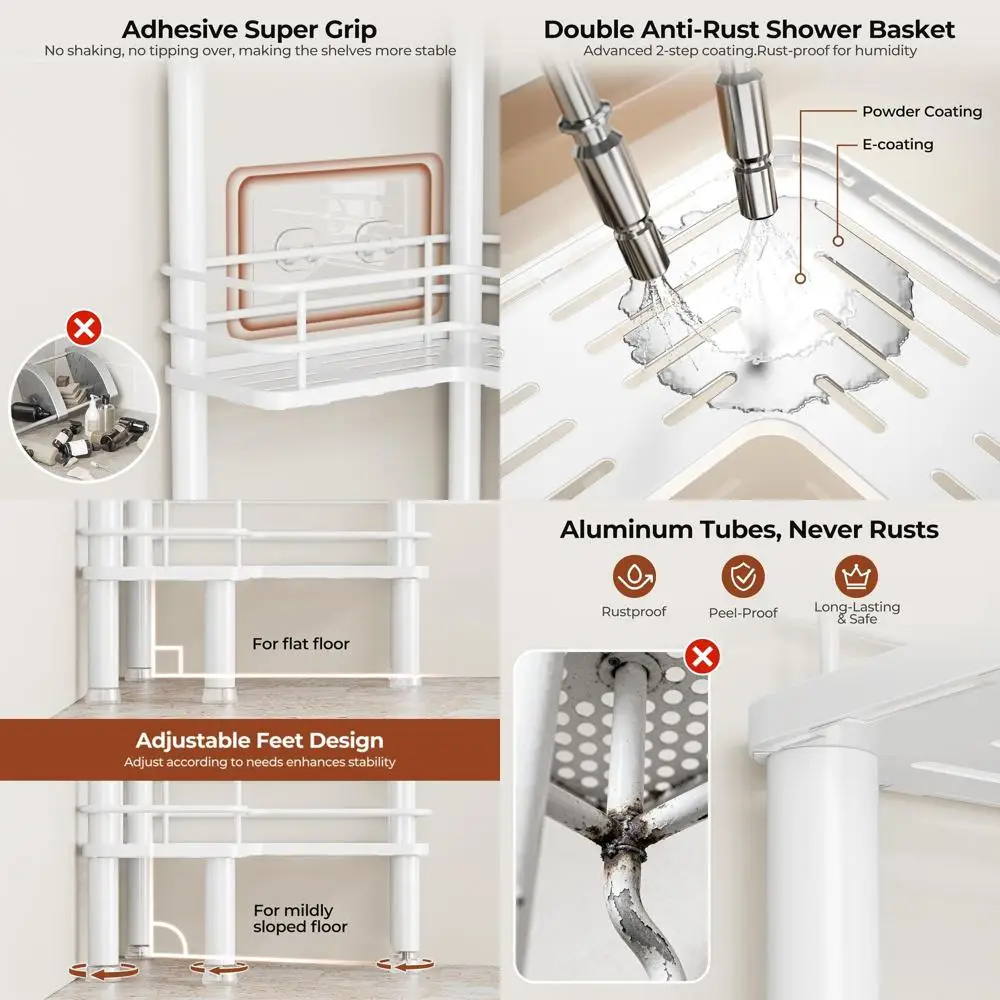 Adhesive Super Grip
No shaking, no tipping over, making the shelves more stable

Double Anti-Rust Shower Basket
Advanced 2-step coating.Rust-proof for humidity

Powder Coating
E-coating

For flat floor

Adjustable Feet Design
Adjust according to needs enhances stability

For mildly sloped floor

Aluminum Tubes, Never Rusts

Rustproof
Peel-Proof
Long-Lasting & Safe