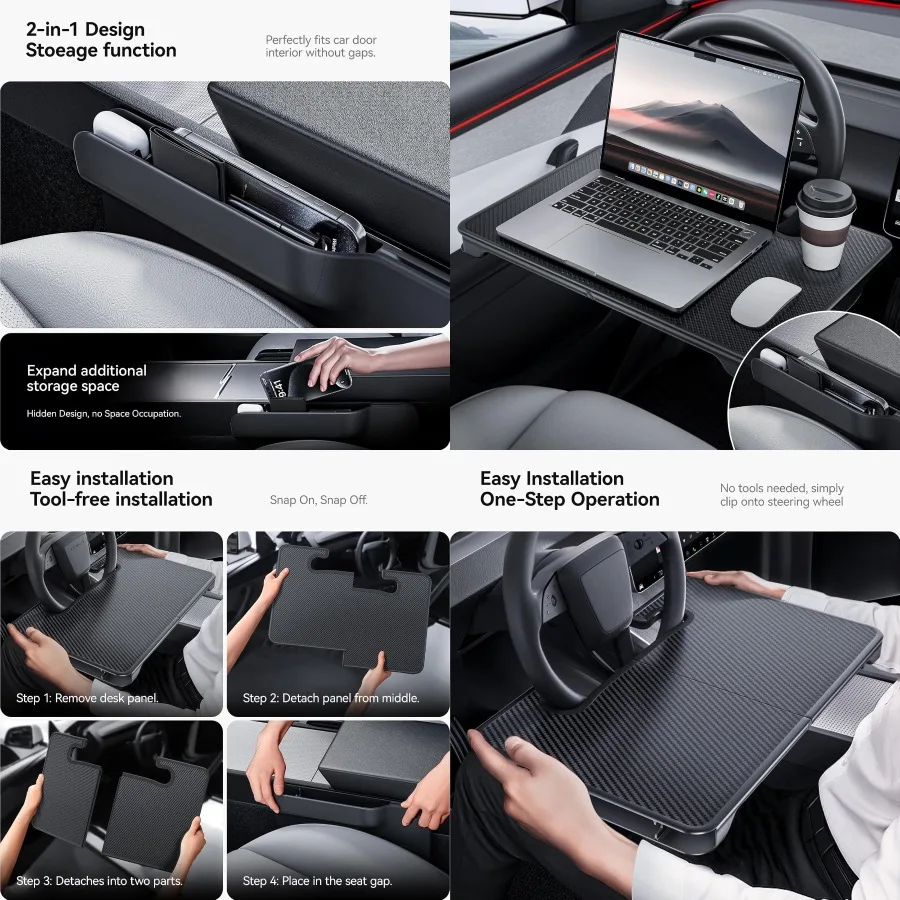 2-in-1 Design
Stoeage function

Perfectly fits car door interior without gaps.

Expand additional storage space

Hidden Design, no Space Occupation.

9:41

Easy installation
Tool-free installation

Snap On, Snap Off.

Step 1: Remove desk panel.

Step 2: Detach panel from middle.

Step 3: Detaches into two parts.

Step 4: Place in the seat gap.

Easy Installation
One-Step Operation

No tools needed, simply clip onto steering wheel