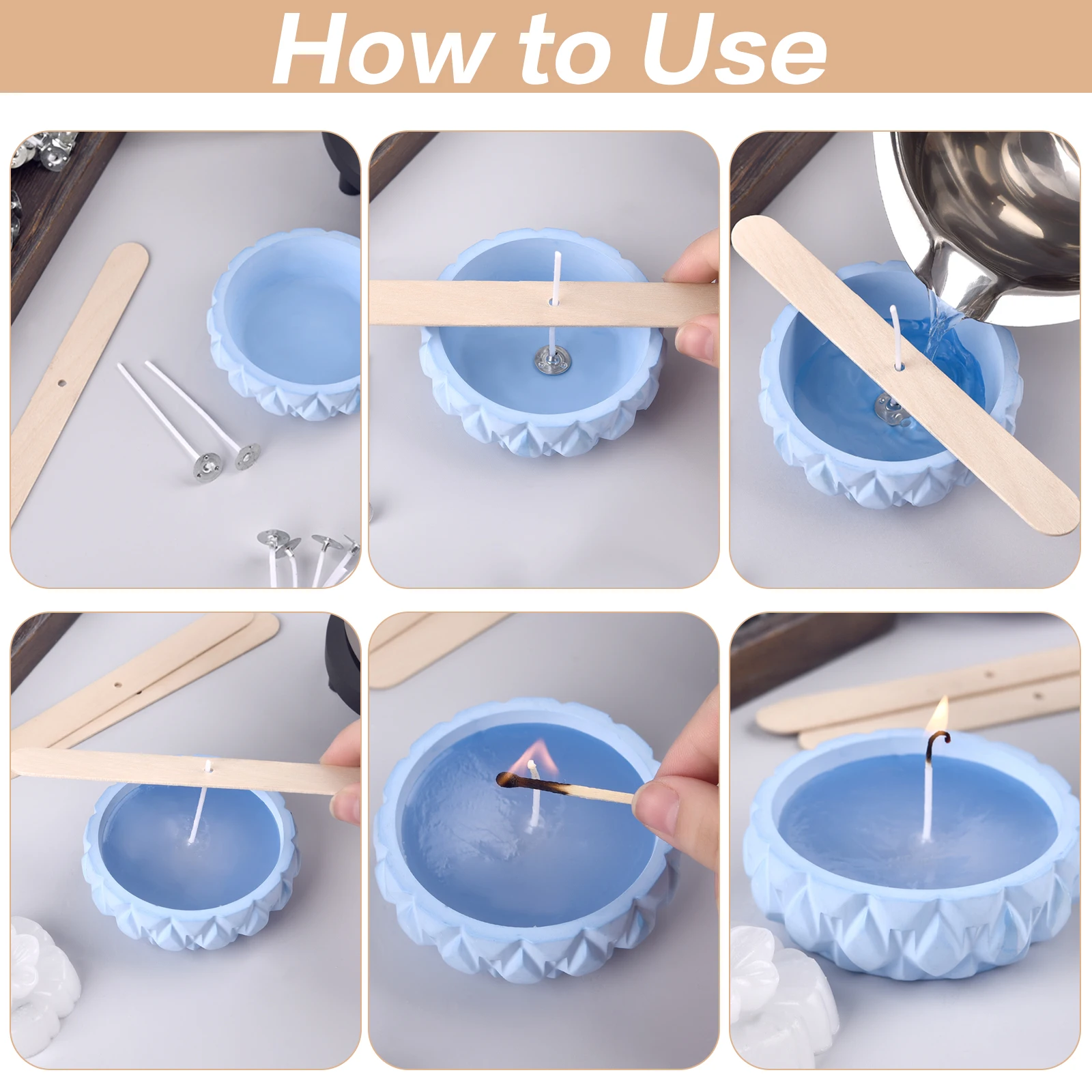 How to Use