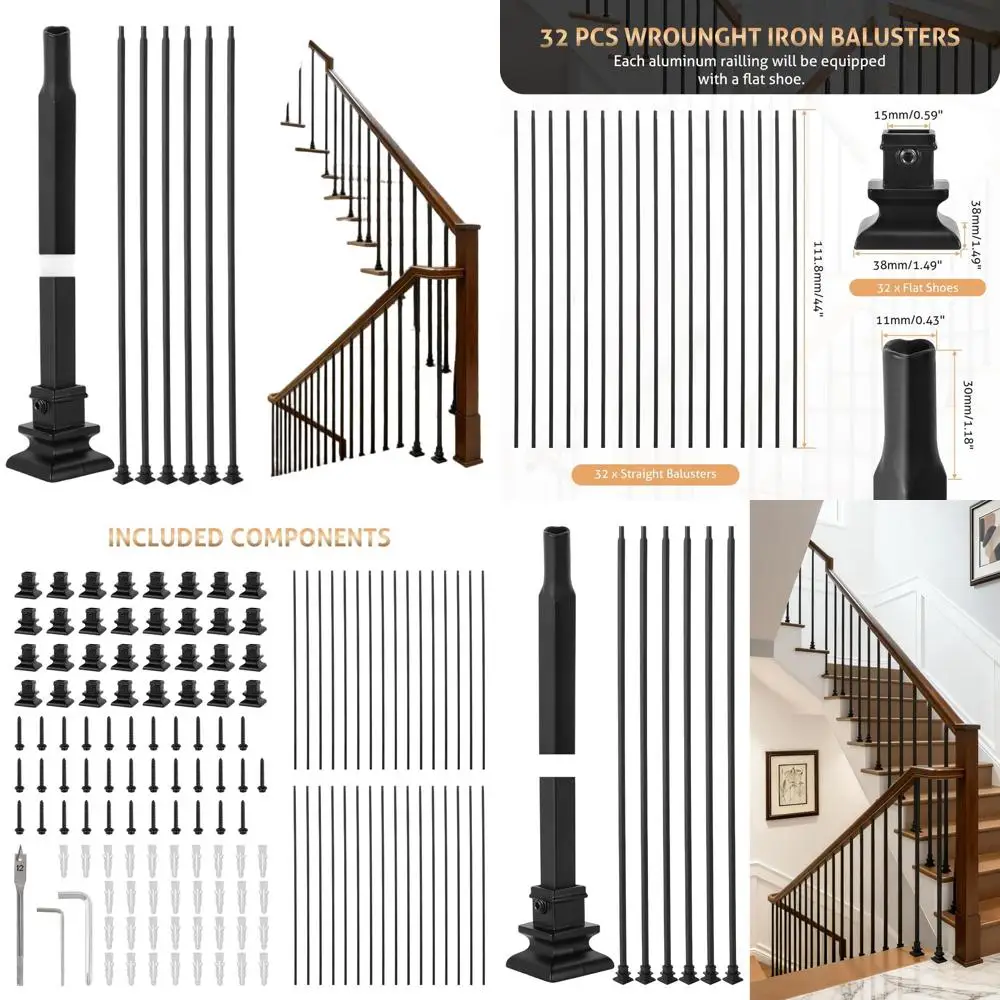 32 PCS WROUNGHT IRON BALUSTERS
Each aluminum railling will be equipped with a flat shoe.

15mm/0.59"
38mm/1.49"
38mm/1.49"
32 x Flat Shoes
111.8mm/44"
11mm/0.43"
30mm/1.18"
32 x Straight Balusters

INCLUDED COMPONENTS

12