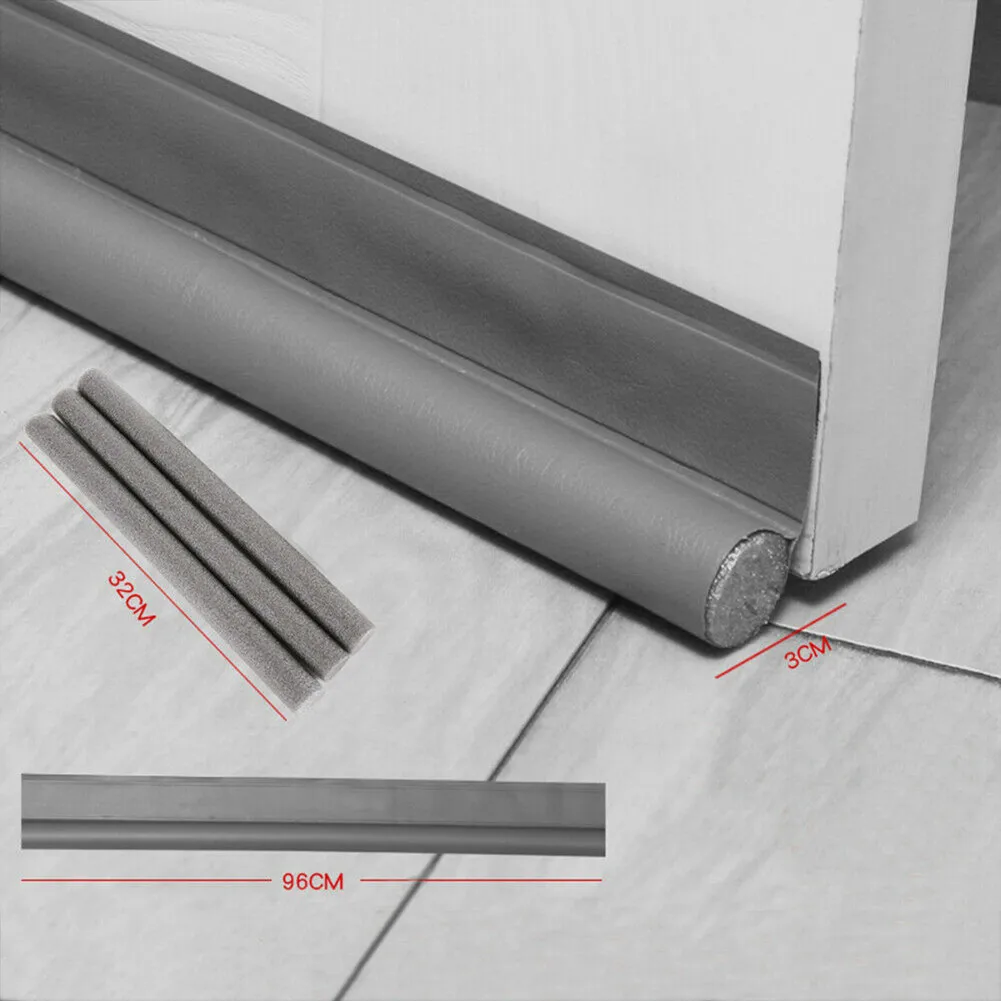 32CM

3CM

96CM