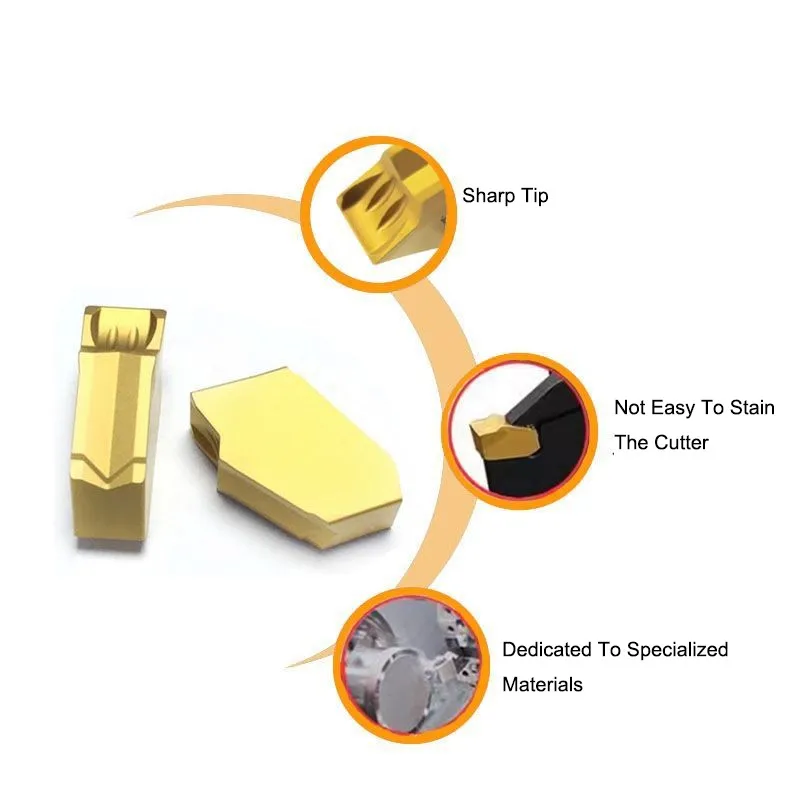 Sharp Tip

Not Easy To Stain The Cutter

Dedicated To Specialized Materials