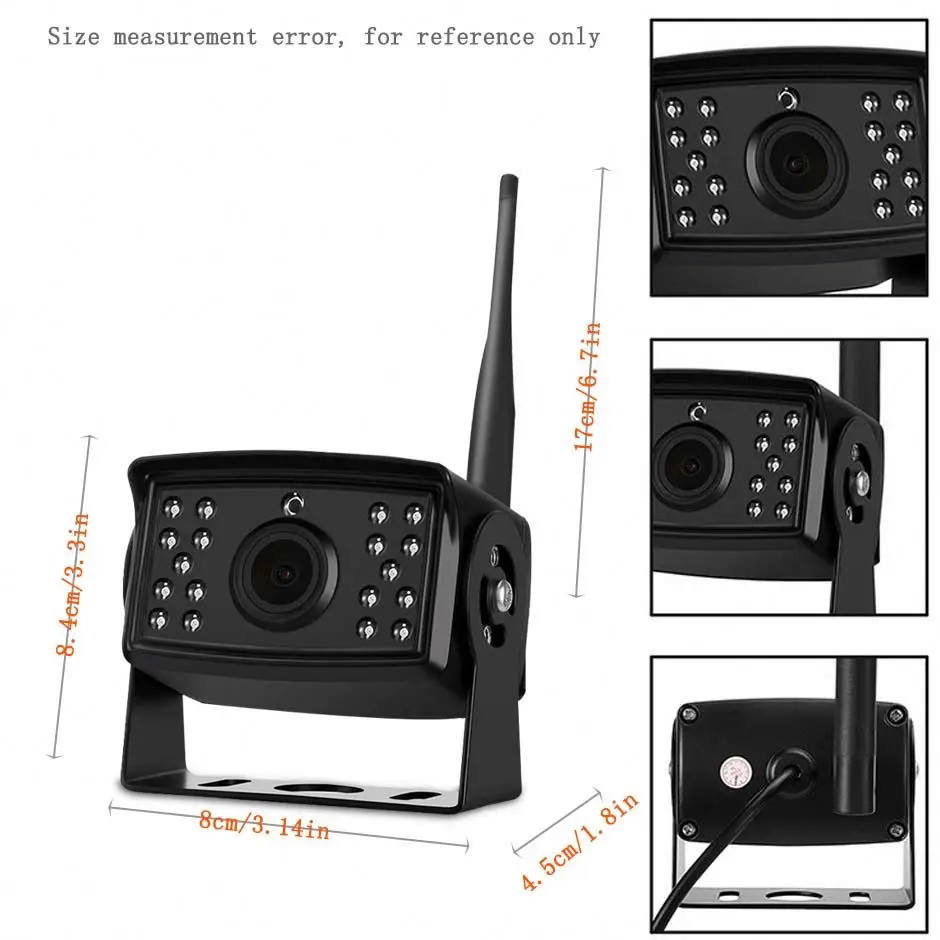 Size measurement error, for reference only

17cm/6.7in

8.4cm/3.3in

8cm/3.14in

4.5cm/1.8in