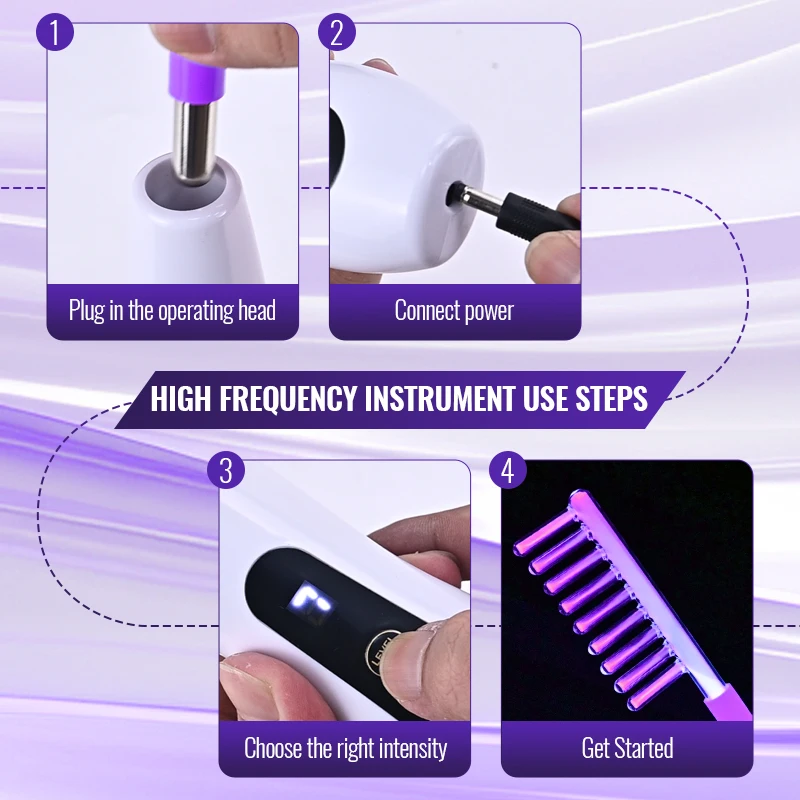 1

Plug in the operating head

2

Connect power

HIGH FREQUENCY INSTRUMENT USE STEPS

3

LEVEL

Choose the right intensity

4

Get Started