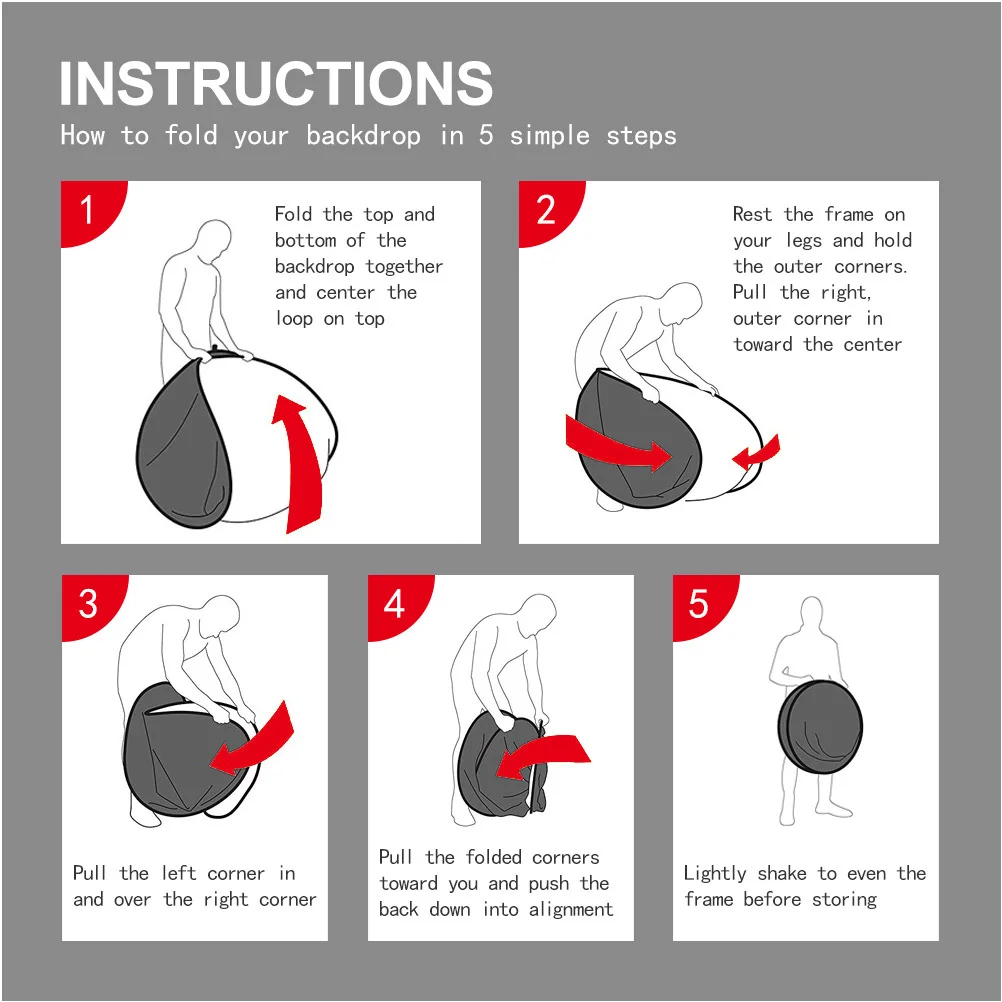 INSTRUCTIONS
How to fold your backdrop in 5 simple steps

1
Fold the top and bottom of the backdrop together and center the loop on top

2
Rest the frame on your legs and hold the outer corners. Pull the right, outer corner in toward the center

3
Pull the left corner in and over the right corner

4
Pull the folded corners toward you and push the back down into alignment

5
Lightly shake to even the frame before storing