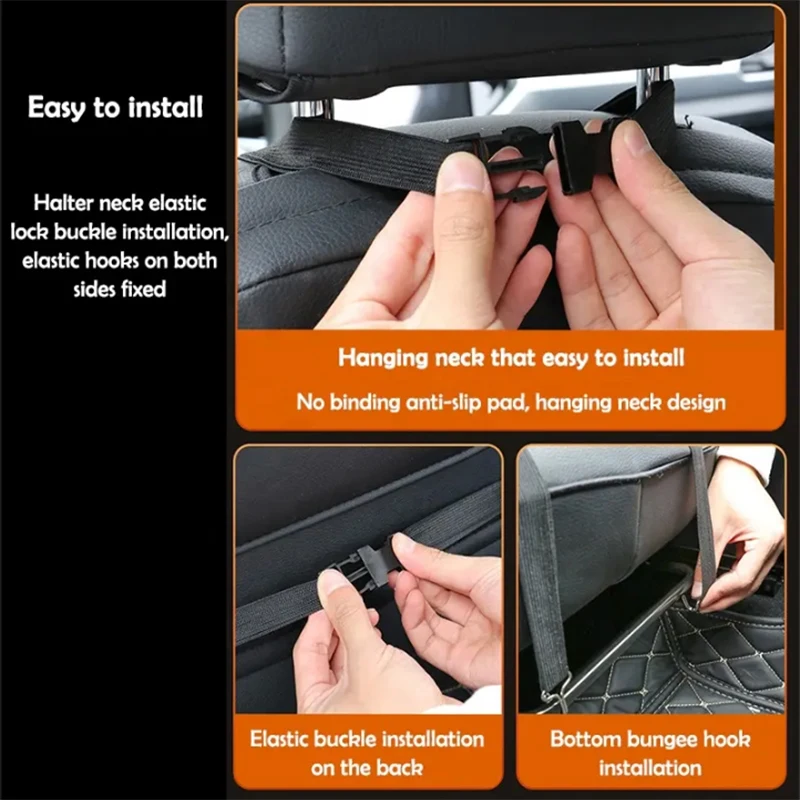 Easy to install

Halter neck elastic lock buckle installation, elastic hooks on both sides fixed

Hanging neck that easy to install

No binding anti-slip pad, hanging neck design

Elastic buckle installation on the back

Bottom bungee hook installation