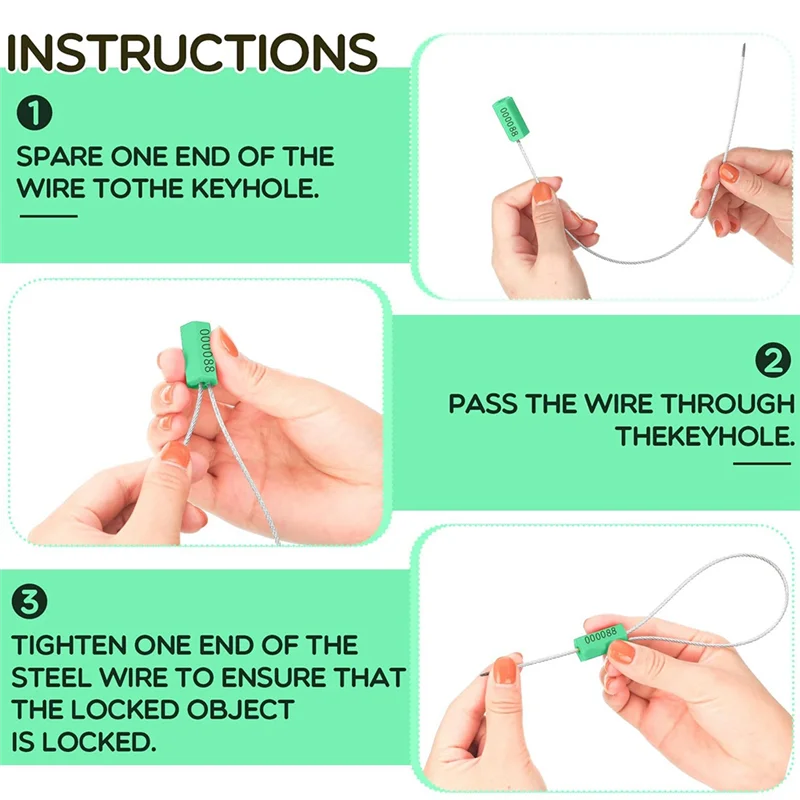 INSTRUCTIONS

1

SPARE ONE END OF THE WIRE TOTHE KEYHOLE.

000088

000088

2

PASS THE WIRE THROUGH THEKEYHOLE.

3

TIGHTEN ONE END OF THE STEEL WIRE TO ENSURE THAT THE LOCKED OBJECT IS LOCKED.

000088