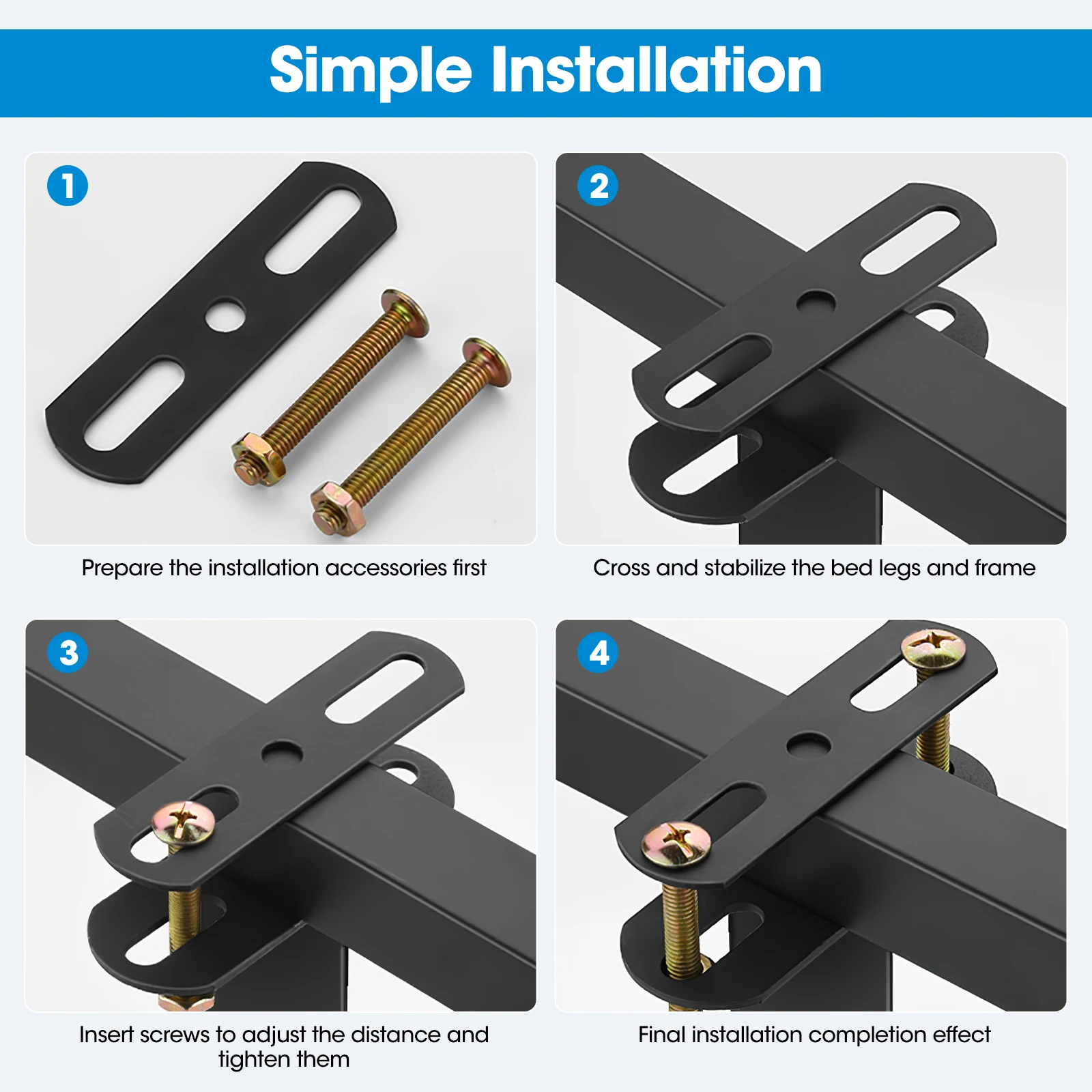 Simple Installation

1

Prepare the installation accessories first

2

Cross and stabilize the bed legs and frame

3

Insert screws to adjust the distance and tighten them

4

Final installation completion effect