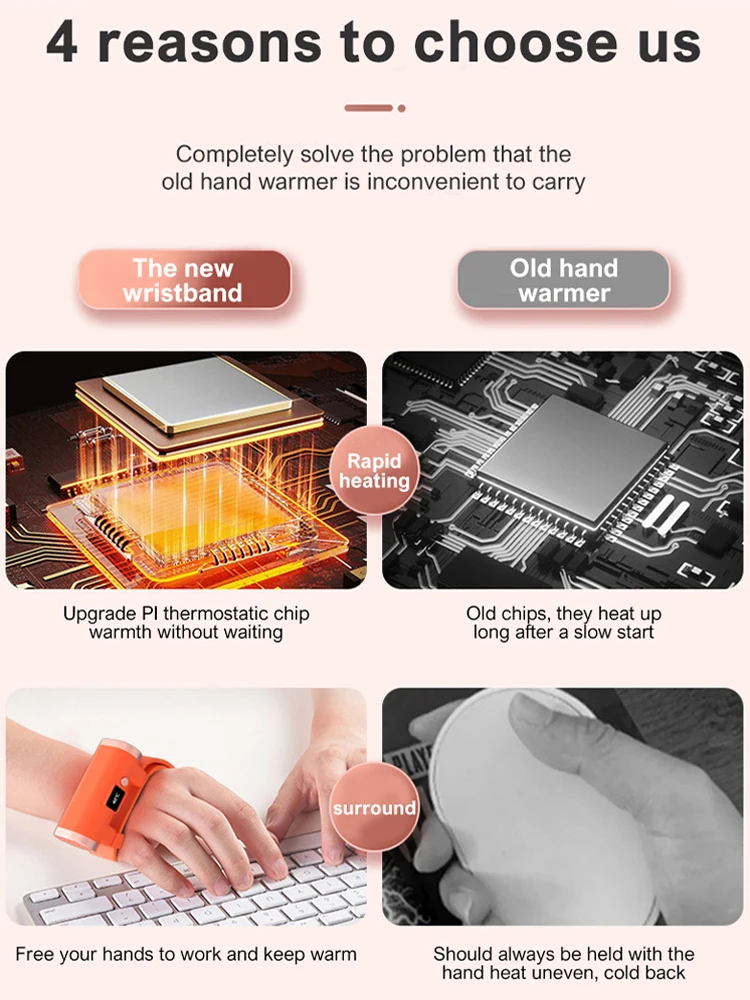 4 reasons to choose us

Completely solve the problem that the old hand warmer is inconvenient to carry

The new wristband

Old hand warmer

Rapid heating

Upgrade PI thermostatic chip warmth without waiting

Old chips, they heat up long after a slow start

surround

Free your hands to work and keep warm

Should always be held with the hand heat uneven, cold back