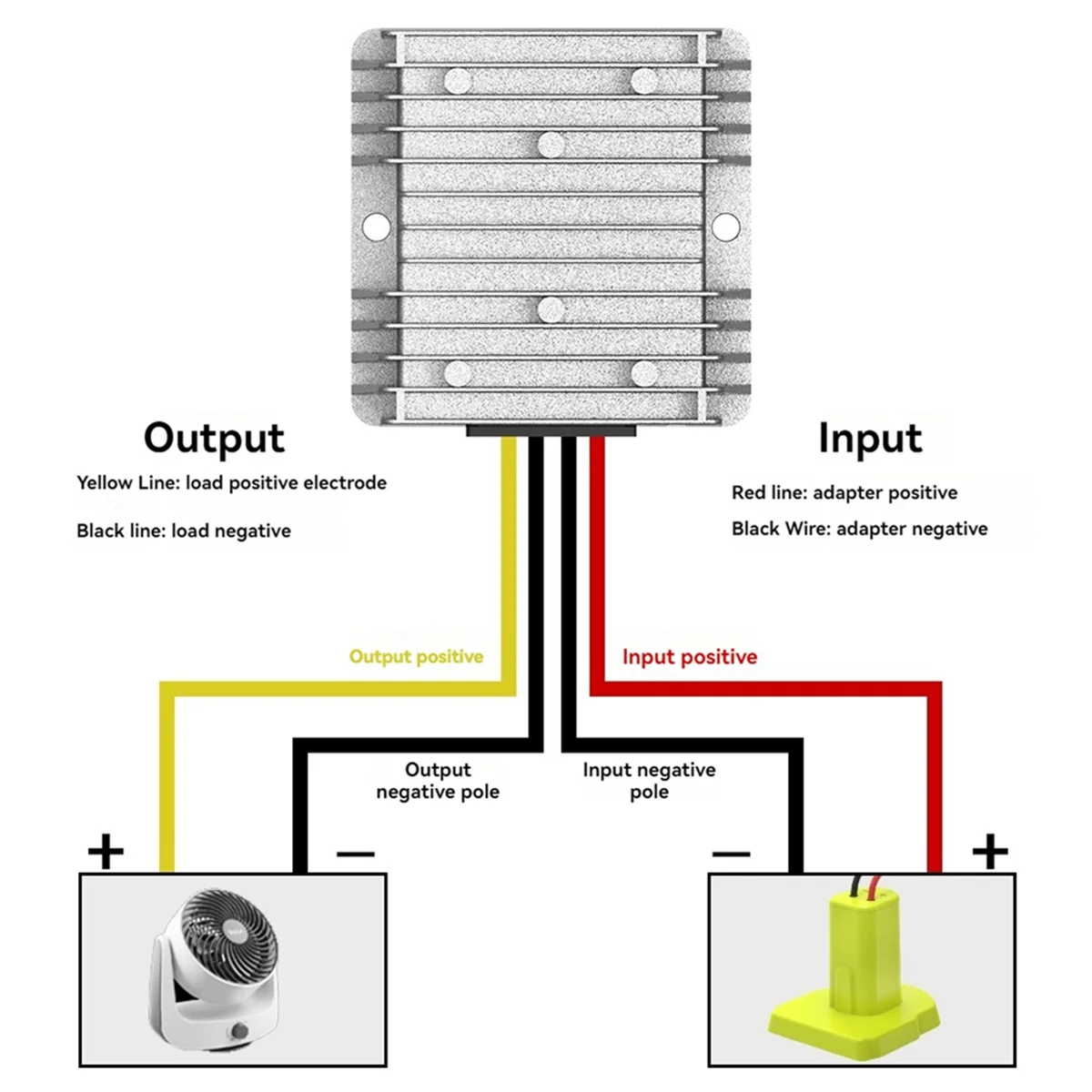 Output

Yellow Line: load positive electrode

Black line: load negative

Input

Red line: adapter positive

Black Wire: adapter negative

Output positive

Input positive

Output negative pole

Input negative pole

+

−

−

+