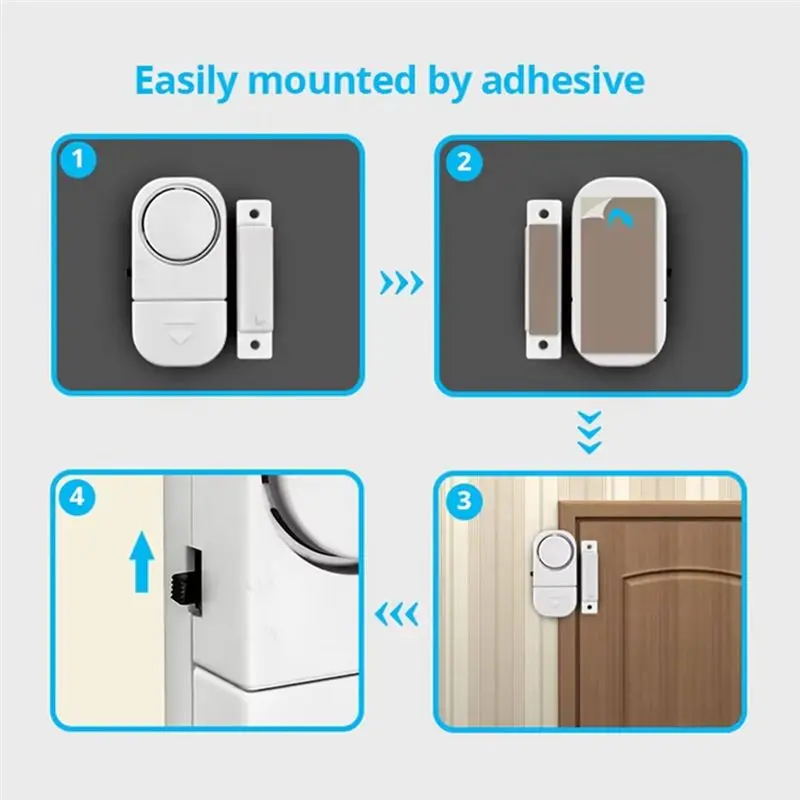 Easily mounted by adhesive

1

2

3

4